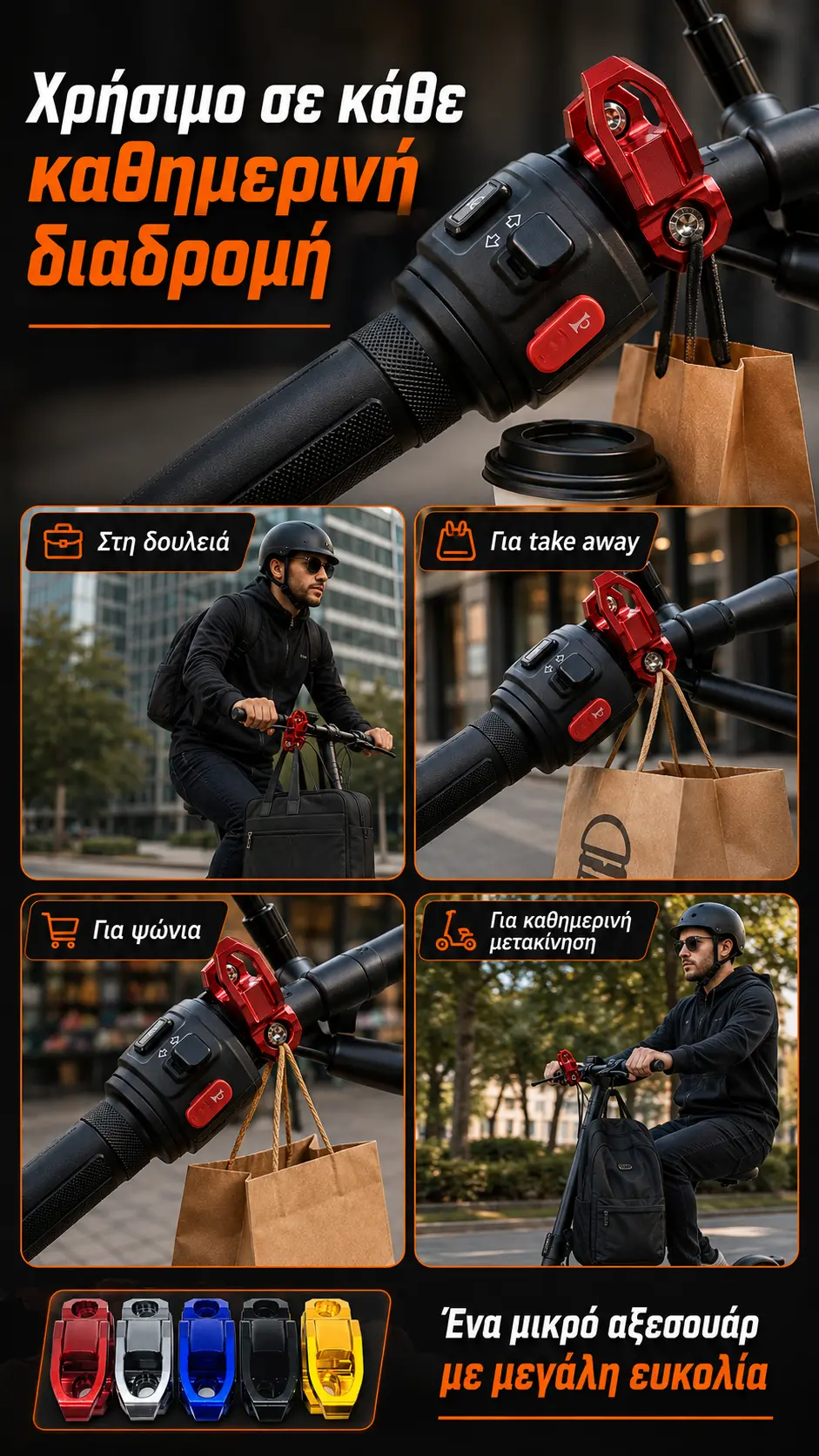 Χρήσιμο σε κάθε καθημερινή διαδρομή

Στη δουλειά

Για take away

Για ψώνια

Για καθημερινή μετακίνηση

Ένα μικρό αξεσουάρ με μεγάλη ευκολία