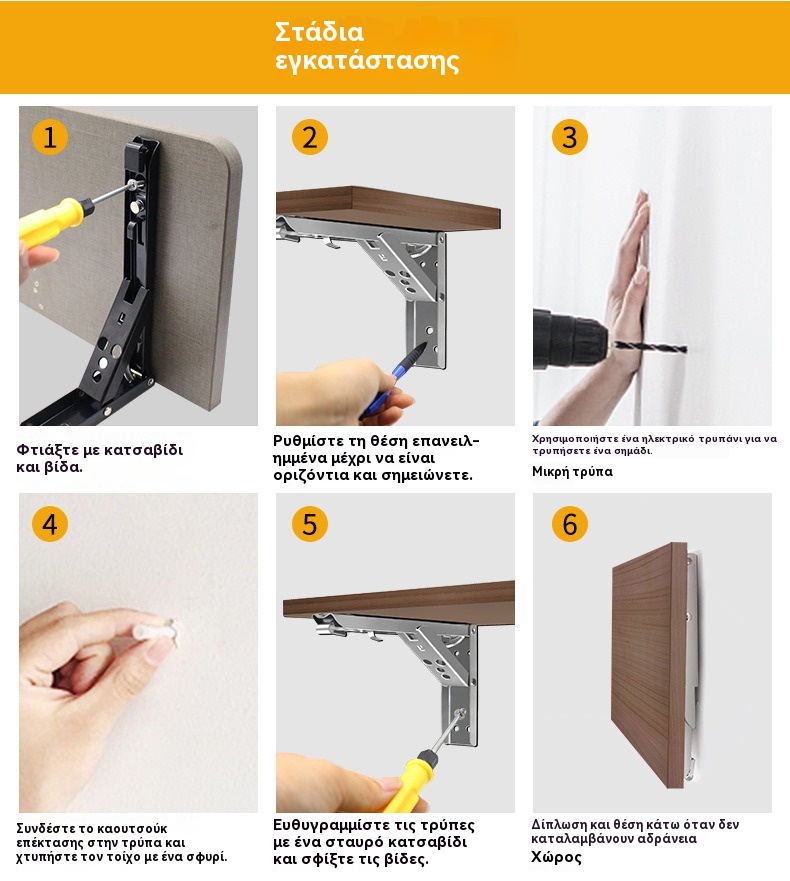 Στάδια εγκατάστασης

1

Φτιάξτε με κατσαβίδι και βίδα.

2

Ρυθμίστε τη θέση επανειλημμένα μέχρι να είναι οριζόντια και σημειώνετε.

3

Χρησιμοποιήστε ένα ηλεκτρικό τρυπάνι για να τρυπήσετε ένα σημάδι.

Μικρή τρύπα

4

Συνδέστε το καουτσούκ επέκτασης στην τρύπα και χτυπήστε τον τοίχο με ένα σφυρί.

5

Ευθυγραμμίστε τις τρύπες με ένα σταυρό κατσαβίδι και σφίξτε τις βίδες.

6

Δίπλωση και θέση κάτω όταν δεν καταλαμβάνουν αδράνεια Χώρος