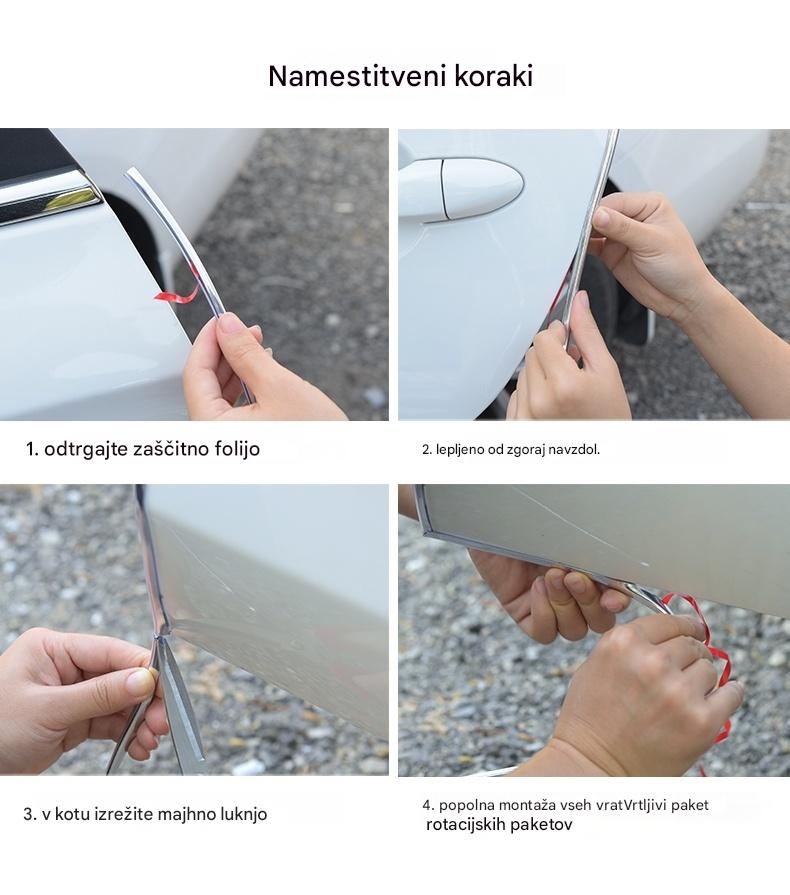 Namestitveni koraki

1. odtrgajte zaščitno folijo

2. lepljeno od zgoraj navzdol.

3. v kotu izrežite majhno luknjo

4. popolna montaža vseh vratVrtljivi paket rotacijskih paketov