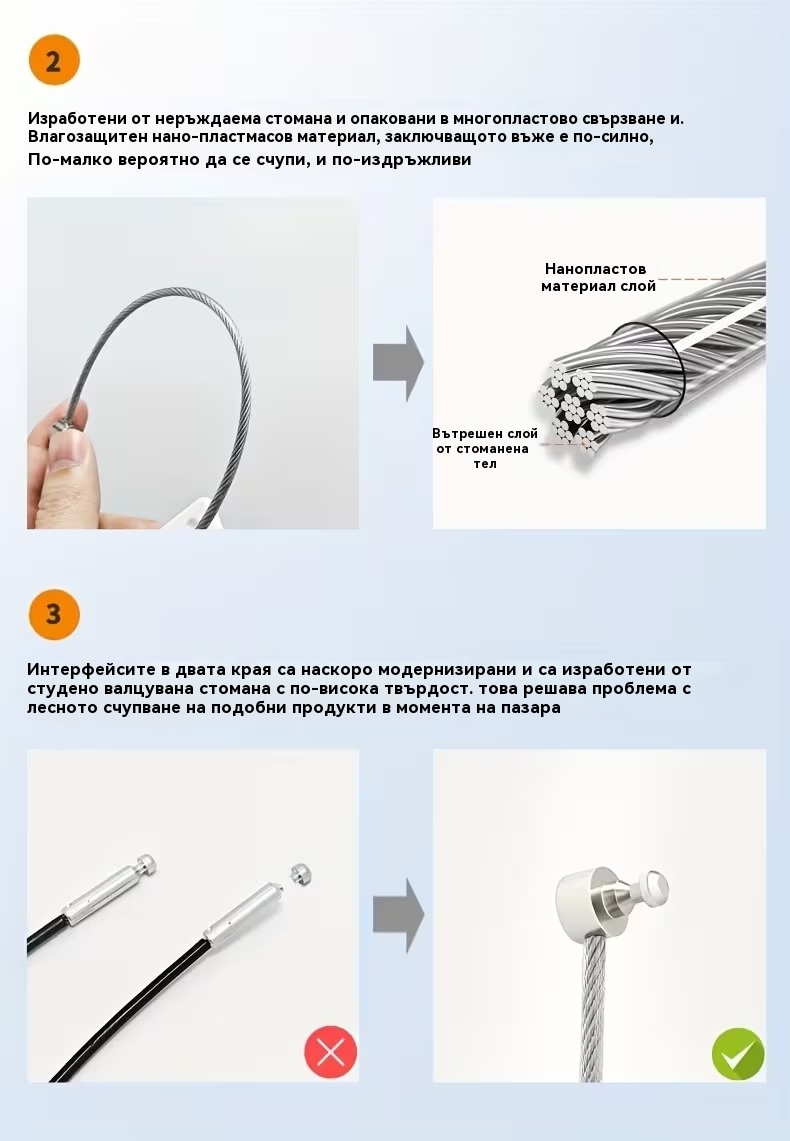 2

Изработени от неръждаема стомана и опаковани в многопластово свързване и. Влагозащитен нано-пластмасов материал, заключващото въже е по-силно, По-малко вероятно да се счупи, и по-издръжливи

Нанопластов материал слой

Вътрешен слой от стоманена тел

3

Интерфейсите в двата края са наскоро модернизирани и са изработени от студено валцувана стомана с по-висока твърдост. това решава проблема с лесното счупване на подобни продукти в момента на пазара