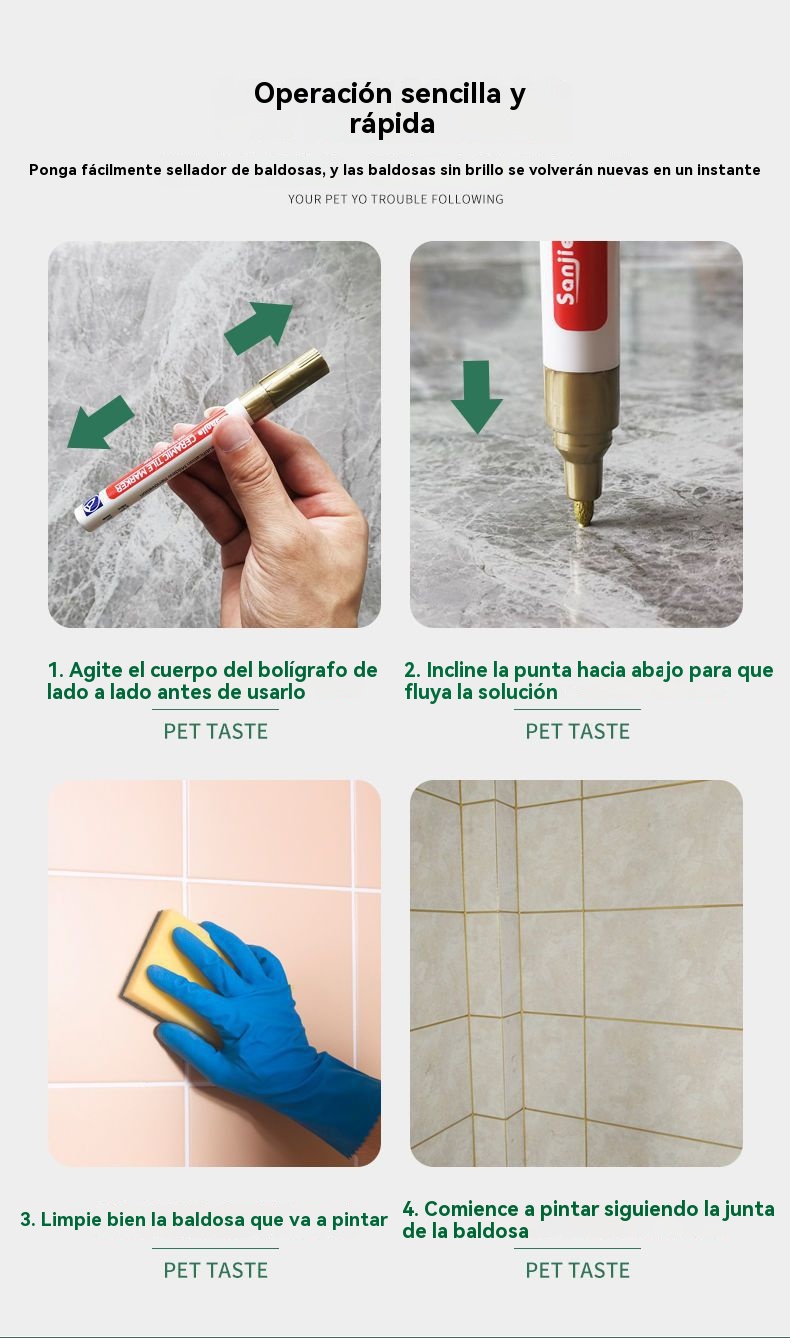 Operación sencilla y rápida

Ponga fácilmente sellador de baldosas, y las baldosas sin brillo se volverán nuevas en un instante

YOUR PET YO TROUBLE FOLLOWING

CERAMIC TILE MARKER

Sanjie

1. Agite el cuerpo del bolígrafo de lado a lado antes de usarlo

PET TASTE

2. Incline la punta hacia abajo para que fluya la solución

PET TASTE

3. Limpie bien la baldosa que va a pintar

PET TASTE

4. Comience a pintar siguiendo la junta de la baldosa

PET TASTE