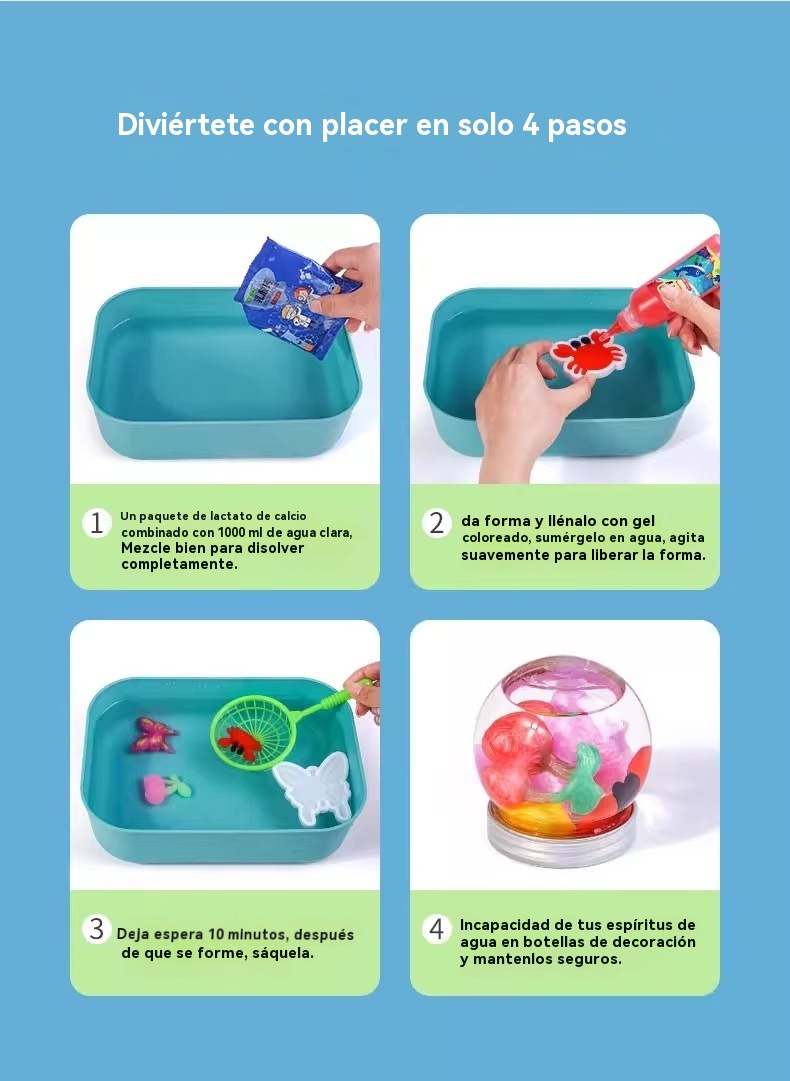 Diviértete con placer en solo 4 pasos

1 Un paquete de lactato de calcio combinado con 1000 ml de agua clara, Mezcle bien para disolver completamente.

2 da forma y llénalo con gel coloreado, sumérgelo en agua, agita suavemente para liberar la forma.

3 Deja espera 10 minutos, después de que se forme, sáquela.

4 Incapacidad de tus espíritus de agua en botellas de decoración y mantenlos seguros.