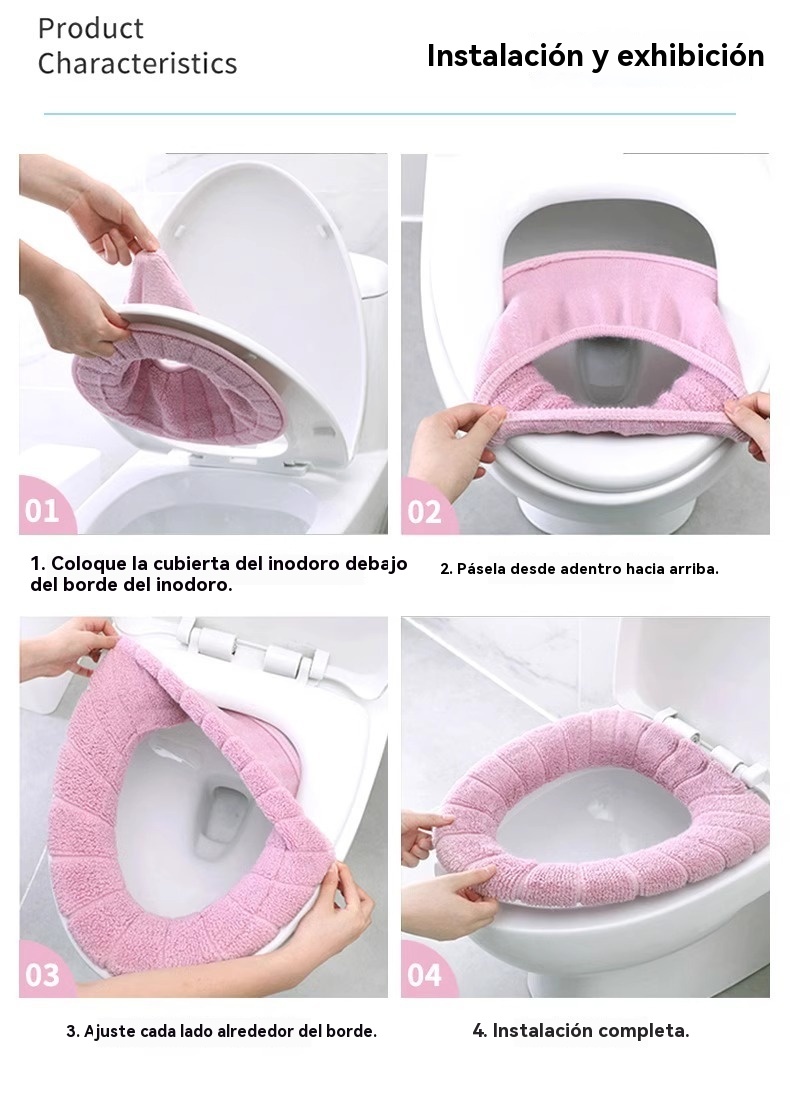 Product Characteristics

Instalación y exhibición

01

1. Coloque la cubierta del inodoro debajo del borde del inodoro.

02

2. Pásela desde adentro hacia arriba.

03

3. Ajuste cada lado alrededor del borde.

04

4. Instalación completa.