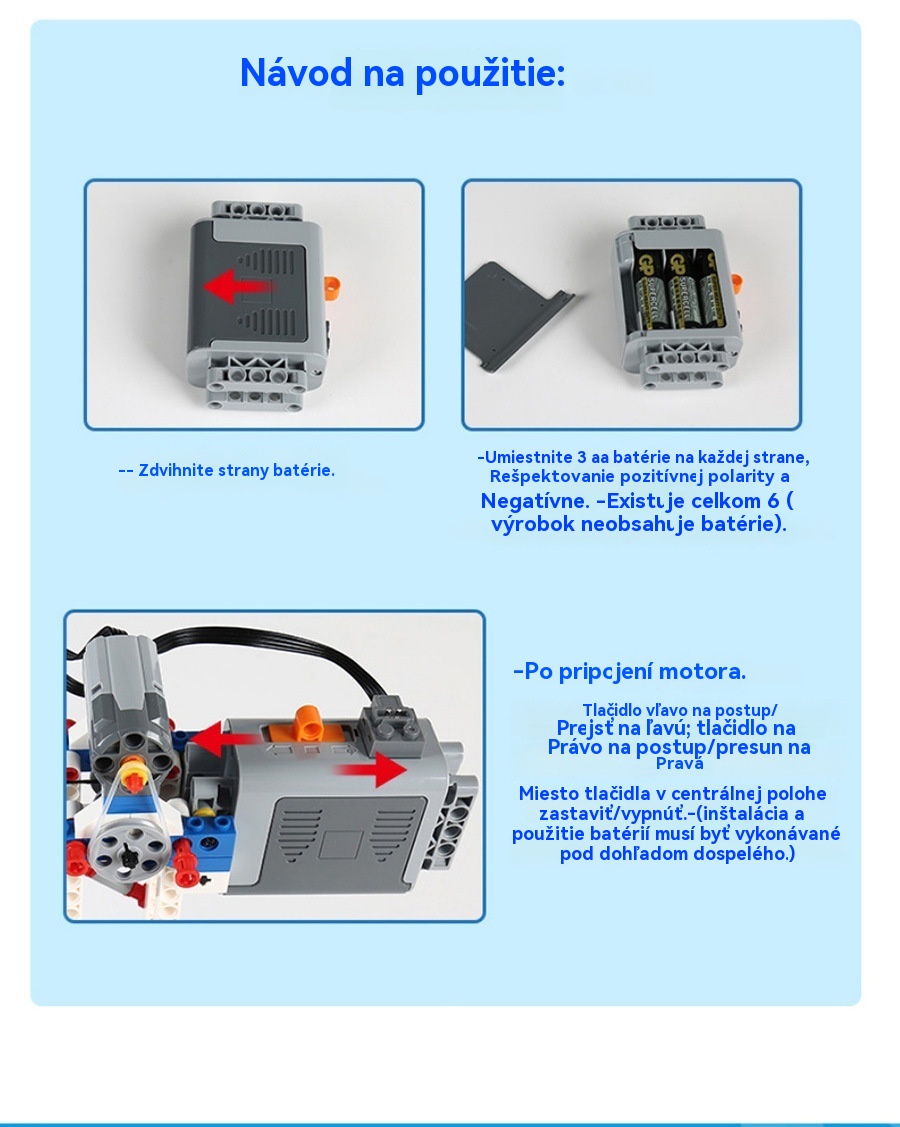 Návod na použitie:

-- Zdvihnite strany batérie.

-Umiestnite 3 aa batérie na každej strane, Rešpektovanie pozitívnej polarity a Negatívne. -Existuje celkom 6 ( výrobok neobsahuje batérie).

GP

-Po pripojení motora.

Tlačidlo vľavo na postup/ Prejsť na ľavú; tlačidlo na Právo na postup/presun na Pravá

Miesto tlačidla v centrálnej polohe zastaviť/vypnúť.-(inštalácia a použitie batérií musí byť vykonávané pod dohľadom dospelého.)