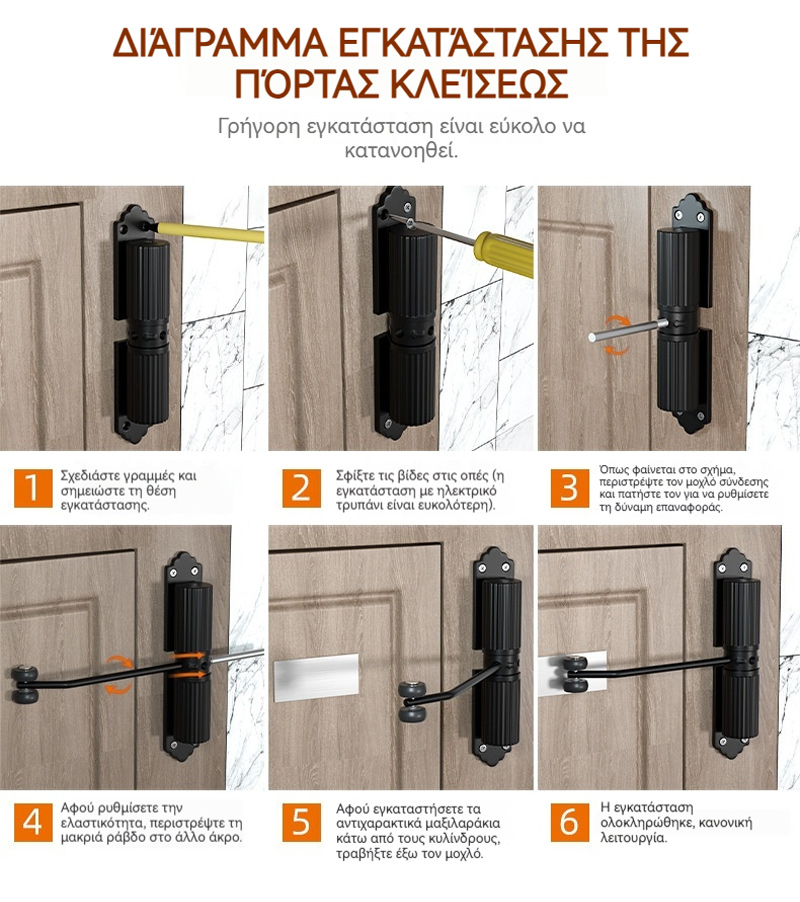 ΔΙΆΓΡΑΜΜΑ ΕΓΚΑΤΆΣΤΑΣΗΣ ΤΗΣ ΠΌΡΤΑΣ ΚΛΕΊΣΕΩΣ

Γρήγορη εγκατάσταση είναι εύκολο να κατανοηθεί.

1 Σχεδιάστε γραμμές και σημειώστε τη θέση εγκατάστασης.

2 Σφίξτε τις βίδες στις οπές (η εγκατάσταση με ηλεκτρικό τρυπάνι είναι ευκολότερη).

3 Όπως φαίνεται στο σχήμα, περιστρέψτε τον μοχλό σύνδεσης και πατήστε τον για να ρυθμίσετε τη δύναμη επαναφοράς.

4 Αφού ρυθμίσετε την ελαστικότητα, περιστρέψτε τη μακριά ράβδο στο άλλο άκρο.

5 Αφού εγκαταστήσετε τα αντιχαρακτικά μαξιλαράκια κάτω από τους κυλίνδρους, τραβήξτε έξω τον μοχλό.

6 Η εγκατάσταση ολοκληρώθηκε, κανονική λειτουργία.