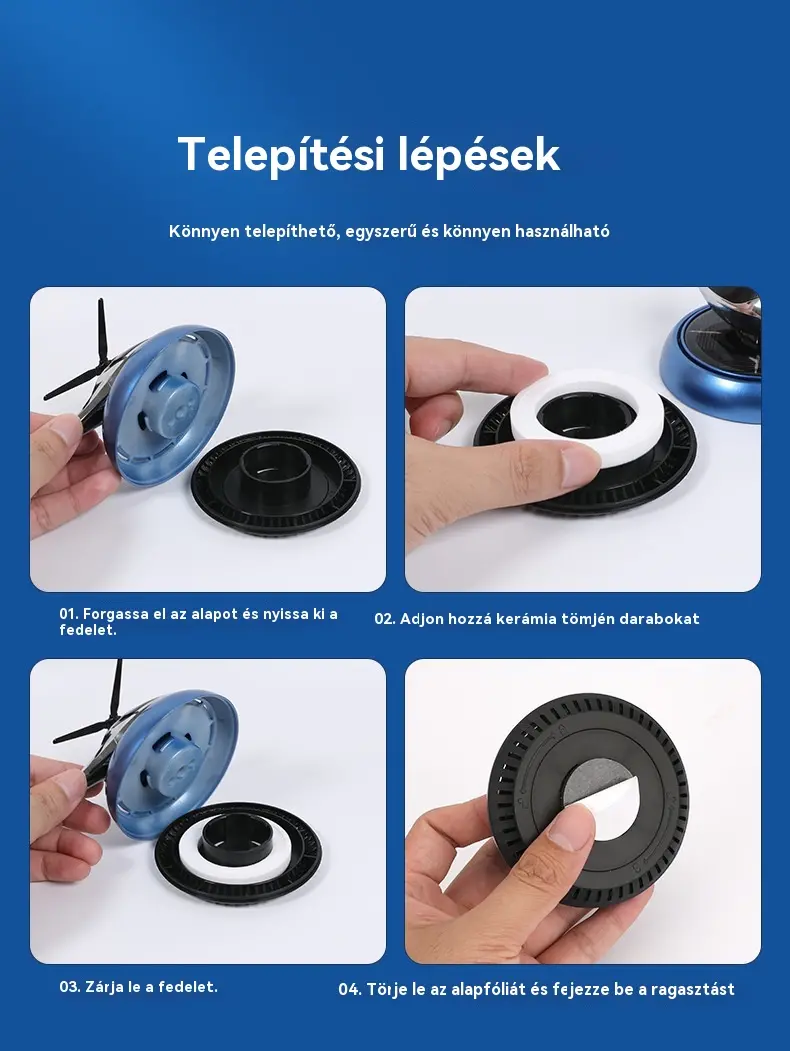 Telepítési lépések

Könnyen telepíthető, egyszerű és könnyen használható

01. Forgassa el az alapot és nyissa ki a fedelet.

02. Adjon hozzá kerámia tömjén darabokat

03. Zárja le a fedelet.

04. Törje le az alapfóliát és fejezze be a ragasztást