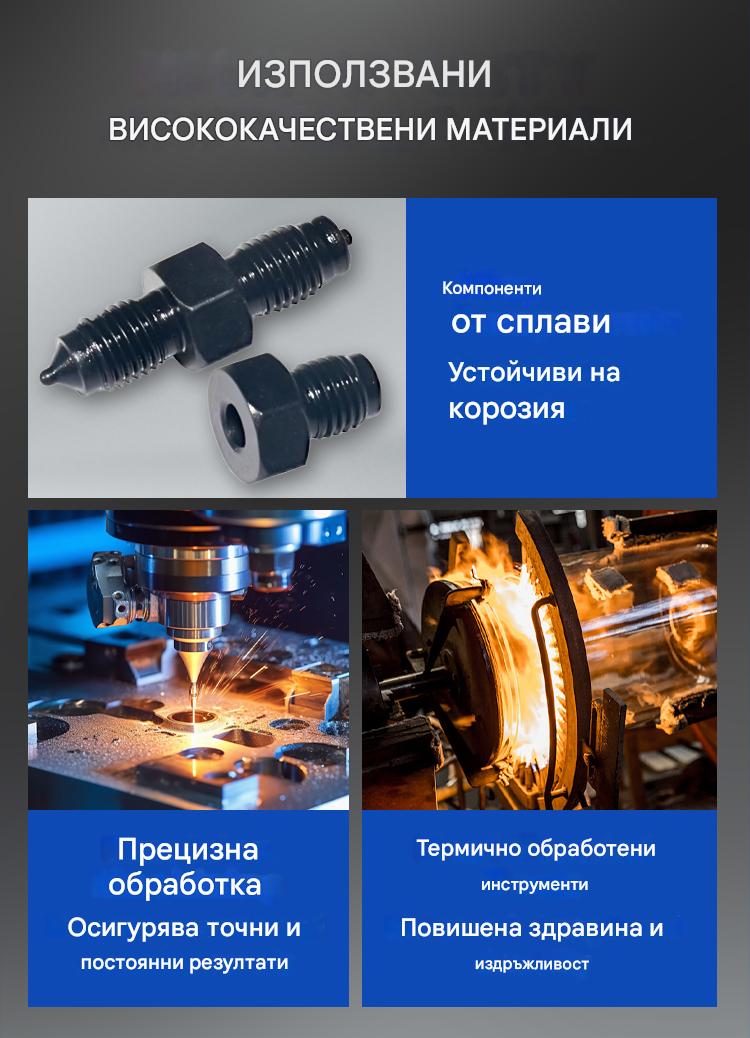 ИЗПОЛЗВАНИ
ВИСОКОКАЧЕСТВЕНИ МАТЕРИАЛИ

Компоненти
от сплави
Устойчиви на корозия

Прецизна обработка
Осигурява точни и постоянни резултати

Термично обработени инструменти
Повишена здравина и издръжливост