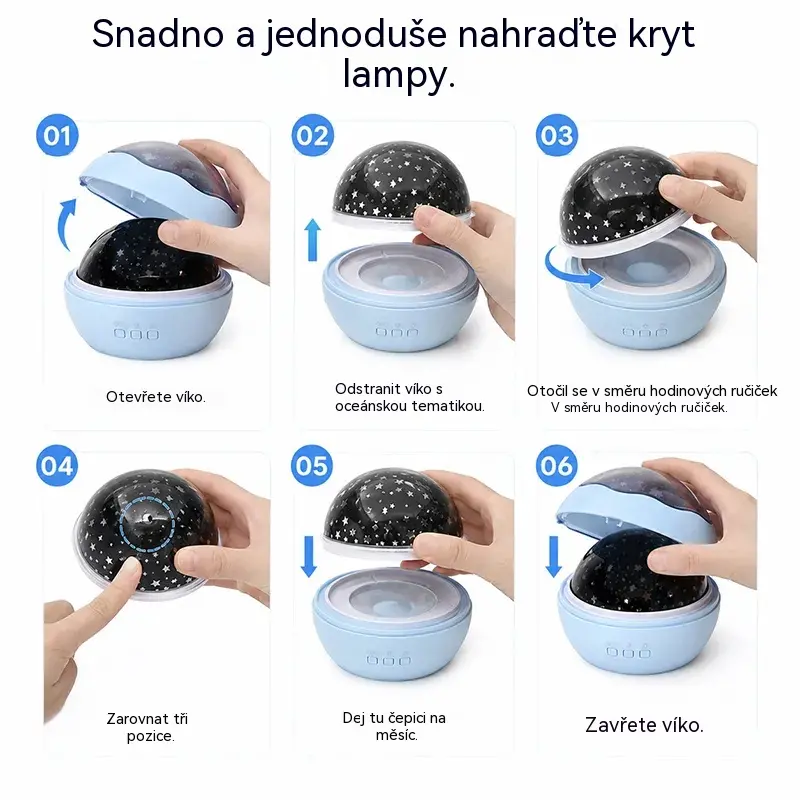 Snadno a jednoduše nahraďte kryt lampy.

01

Otevřete víko.

02

Odstranit víko s oceánskou tematikou.

03

Otočil se v směru hodinových ručiček
V směru hodinových ručiček.

04

Zarovnat tři pozice.

05

Dej tu čepici na měsíc.

06

Zavřete víko.