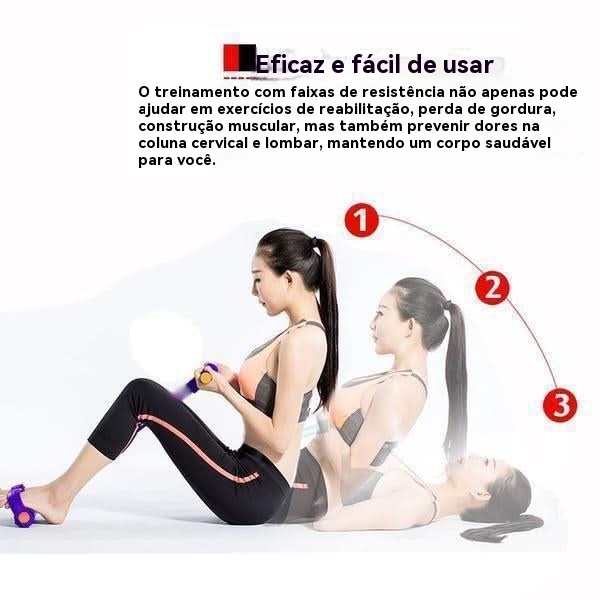 Eficaz e fácil de usar

O treinamento com faixas de resistência não apenas pode ajudar em exercícios de reabilitação, perda de gordura, construção muscular, mas também prevenir dores na coluna cervical e lombar, mantendo um corpo saudável para você.

1
2
3