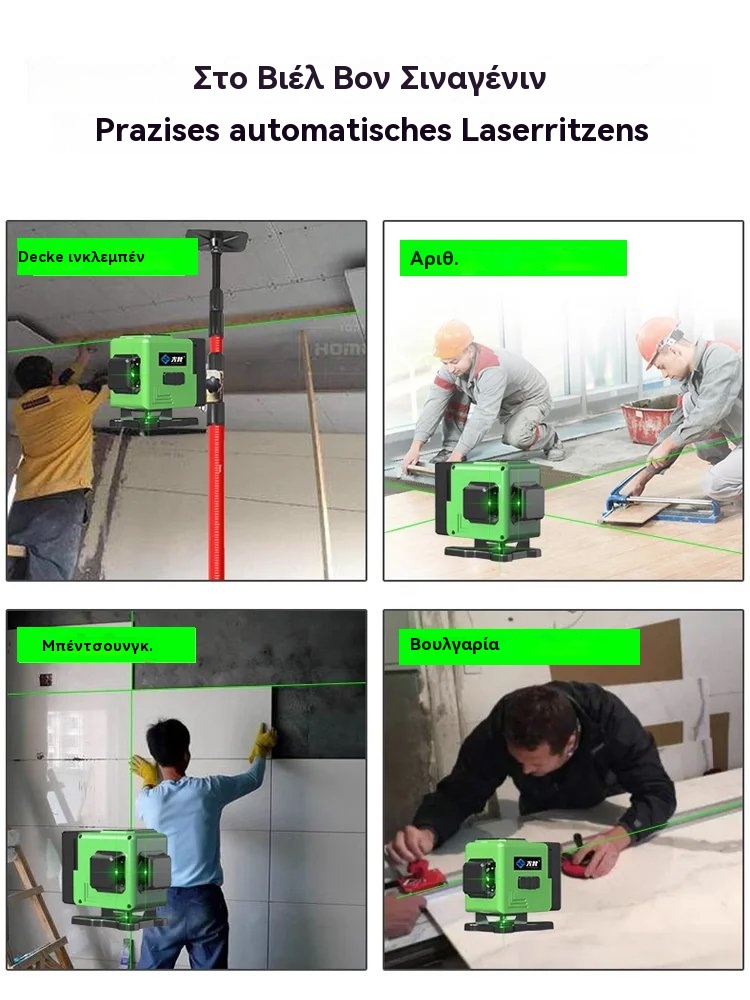 Στο Βιέλ Βον Σιναγένιν
Prazises automatisches Laserritzens

Decke ινκλεμπέν

Αριθ.

Μπέντσουνγκ.

Βουλγαρία