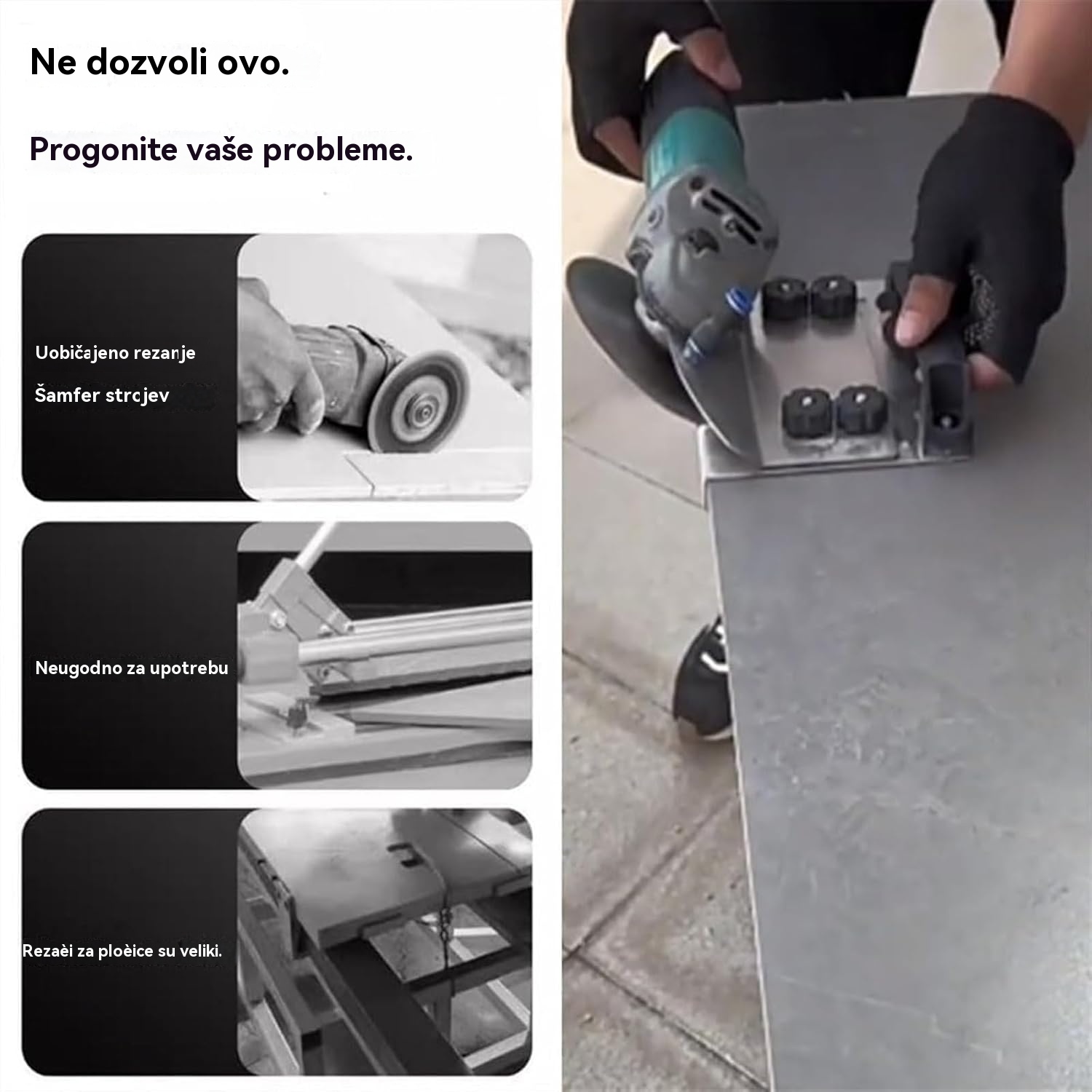 Ne dozvoli ovo.

Progonite vaše probleme.

Uobičajeno rezanje

Šamfer strojev

Neugodno za upotrebu

Rezaèi za ploèice su veliki.