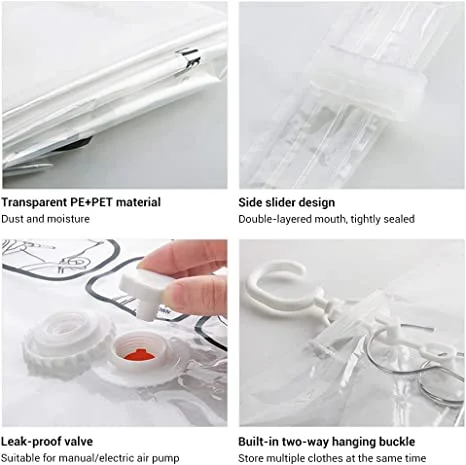 Transparent PE+PET material
Dust and moisture

Side slider design
Double-layered mouth, tightly sealed

Leak-proof valve
Suitable for manual/electric air pump

Built-in two-way hanging buckle
Store multiple clothes at the same time