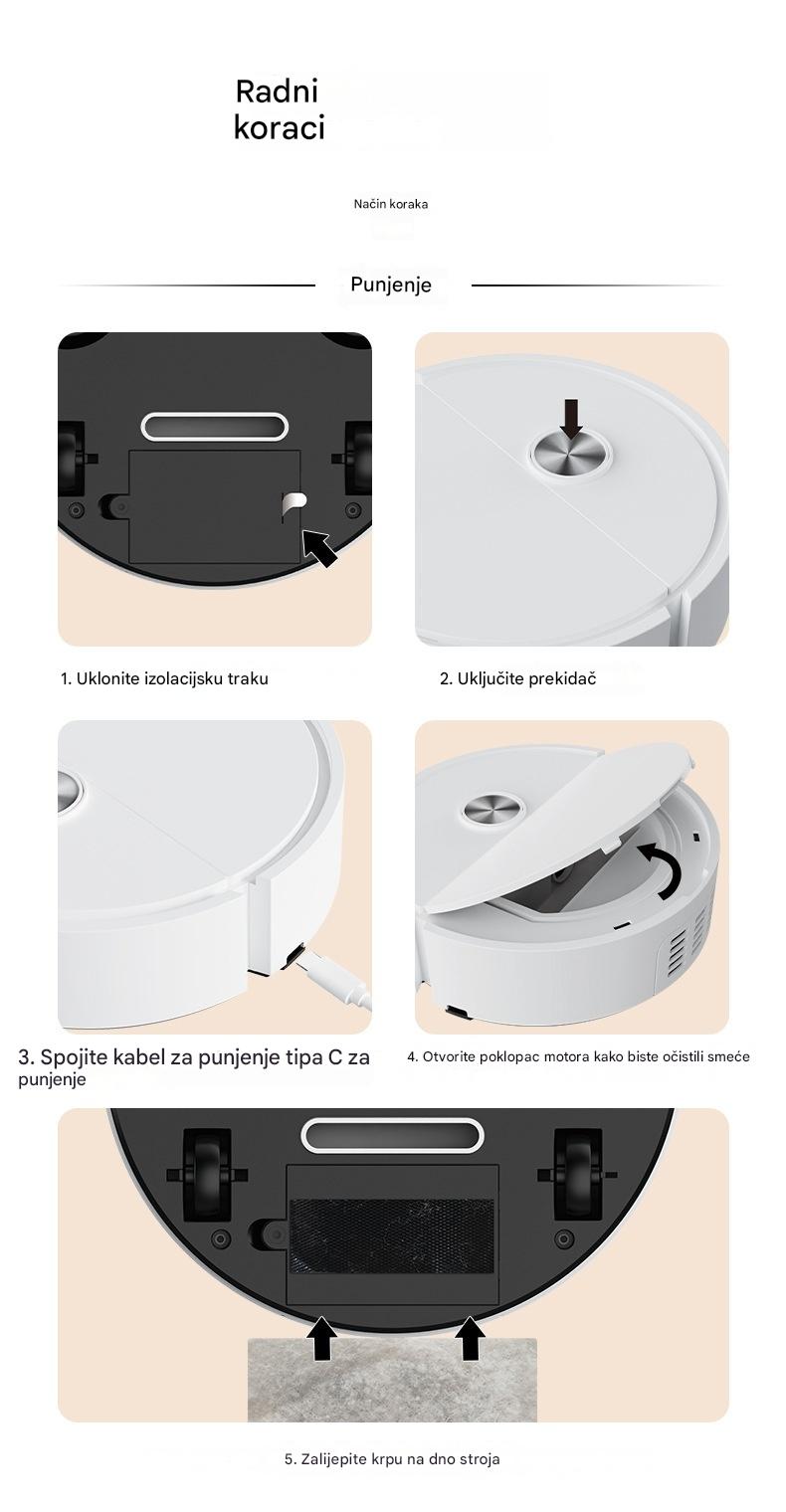 Radni koraci

Način koraka

Punjenje

1. Uklonite izolacijsku traku

2. Uključite prekidač

3. Spojite kabel za punjenje tipa C za punjenje

4. Otvorite poklopac motora kako biste očistili smeće

5. Zalijepite krpu na dno stroja