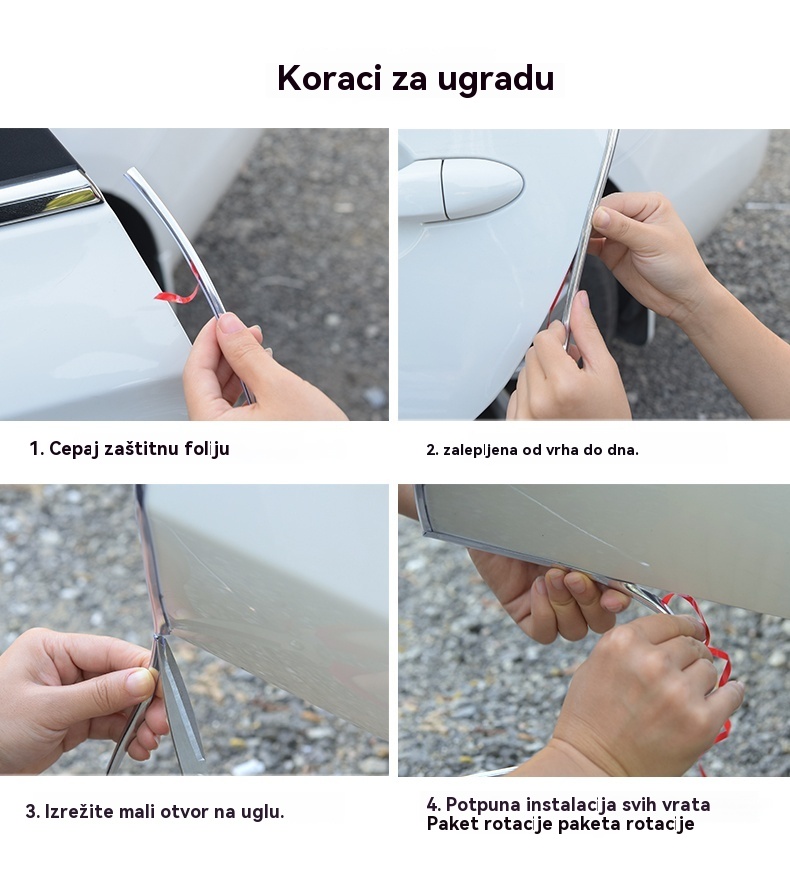 Koraci za ugradu

1. Cepaj zaštitnu foliju

2. zalepljena od vrha do dna.

3. Izrežite mali otvor na uglu.

4. Potpuna instalacija svih vrata
Paket rotacije paketa rotacije