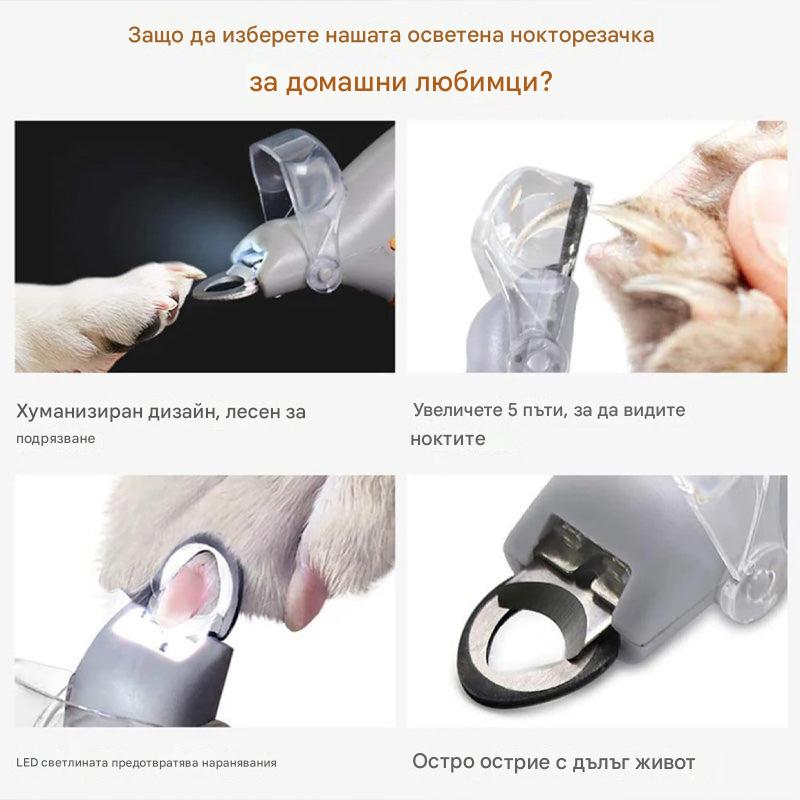 Защо да изберете нашата осветена нокторезачка

за домашни любимци?

Хуманизиран дизайн, лесен за подрязване

Увеличете 5 пъти, за да видите ноктите

LED светлината предотвратява наранявания

Остро острие с дълъг живот