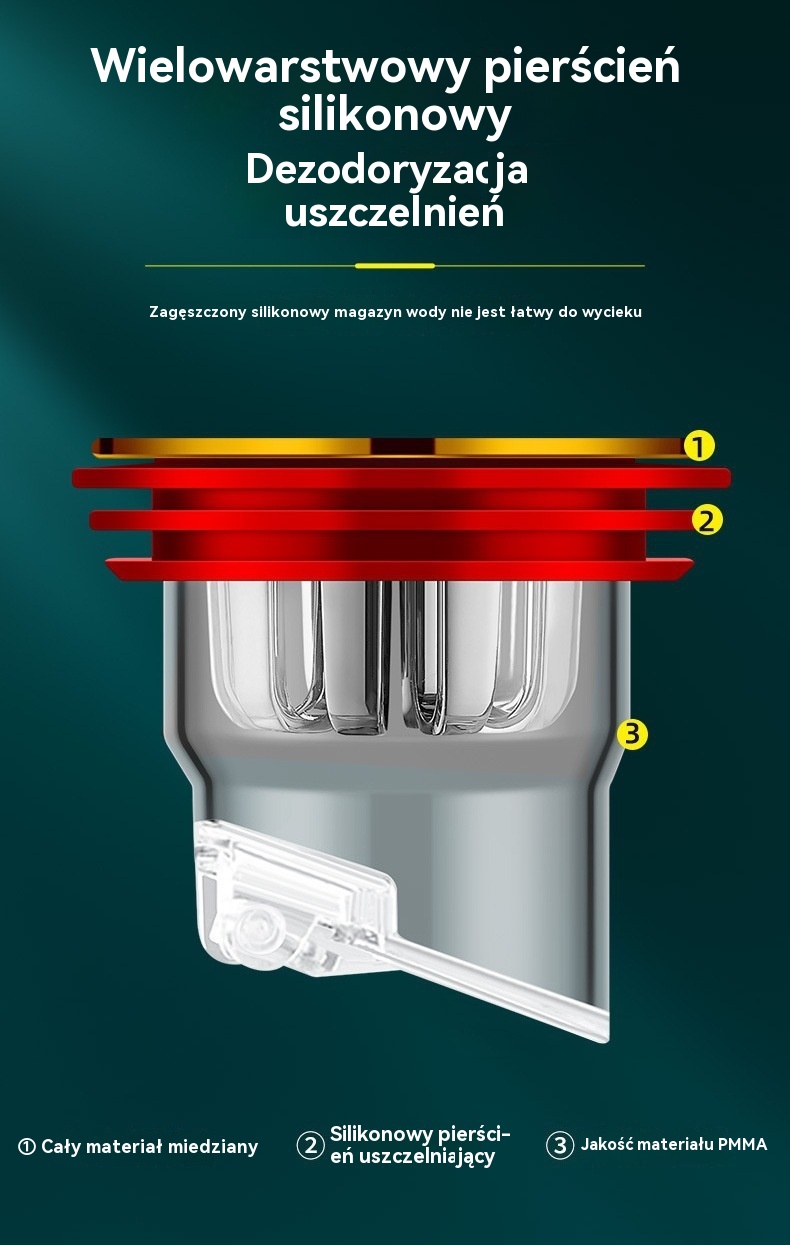 Wielowarstwowy pierścień silikonowy
Dezodoryzacja uszczelnień

Zagęszczony silikonowy magazyn wody nie jest łatwy do wycieku

1
2
3

① Cały materiał miedziany
② Silikonowy pierścień uszczelniający
③ Jakość materiału PMMA