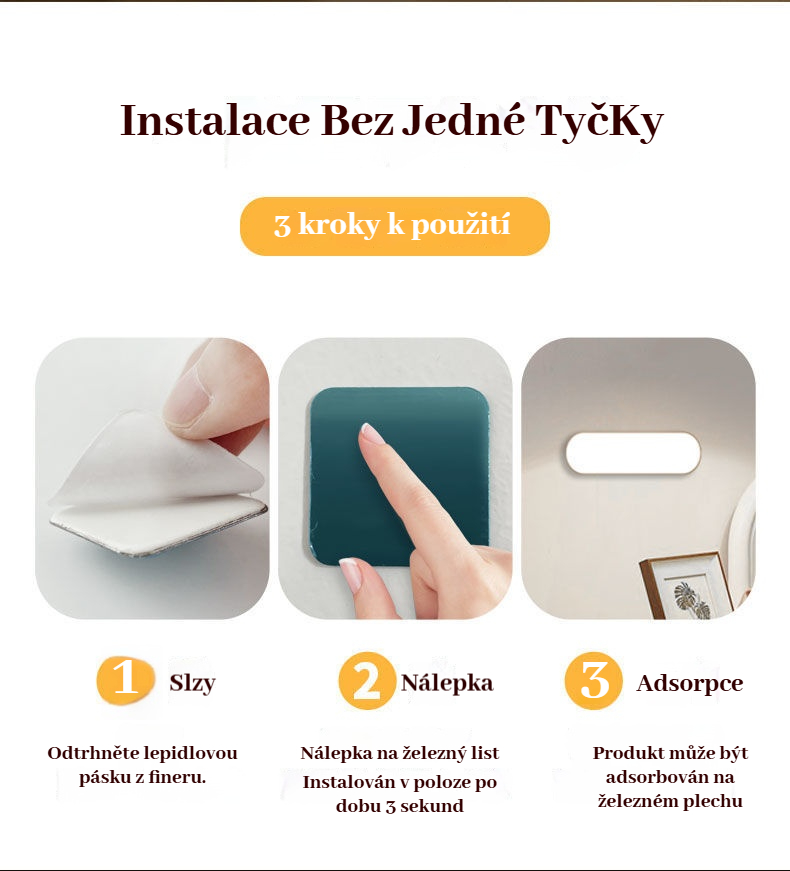 Instalace Bez Jedné TyčKy

3 kroky k použití

1 Slzy

Odtrhněte lepidlovou pásku z fineru.

2 Nálepka

Nálepka na železný list Instalován v poloze po dobu 3 sekund

3 Adsorpce

Produkt může být adsorbován na železném plechu