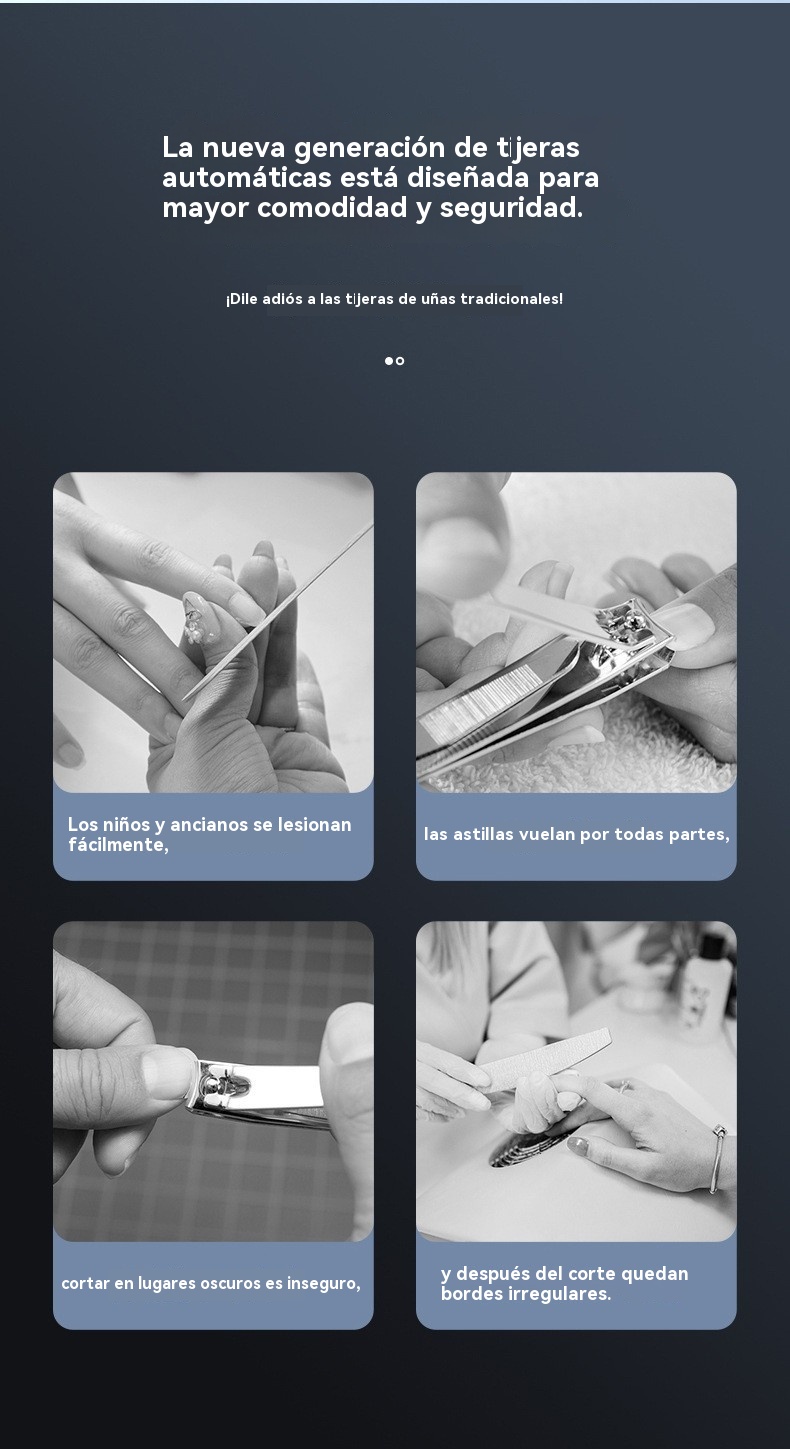 La nueva generación de tijeras automáticas está diseñada para mayor comodidad y seguridad.

¡Dile adiós a las tijeras de uñas tradicionales!

Los niños y ancianos se lesionan fácilmente,

las astillas vuelan por todas partes,

cortar en lugares oscuros es inseguro,

y después del corte quedan bordes irregulares.