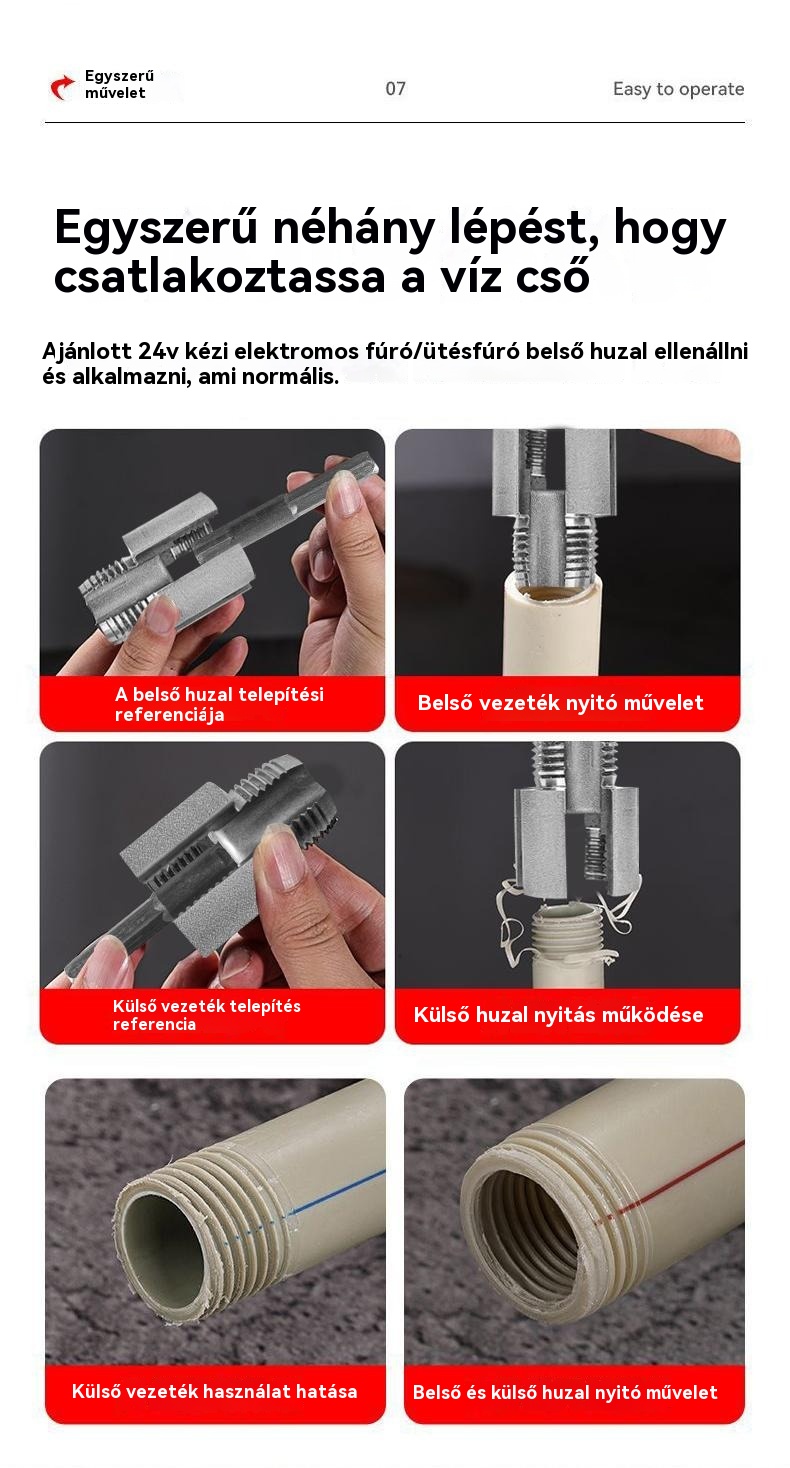 Egyszerű művelet

07

Easy to operate

Egyszerű néhány lépést, hogy csatlakoztassa a víz cső

Ajánlott 24v kézi elektromos fúró/ütésfúró belső huzal ellenállni és alkalmazni, ami normális.

A belső huzal telepítési referenciája

Belső vezeték nyitó művelet

Külső vezeték telepítés referencia

Külső huzal nyitás működése

Külső vezeték használat hatása

Belső és külső huzal nyitó művelet