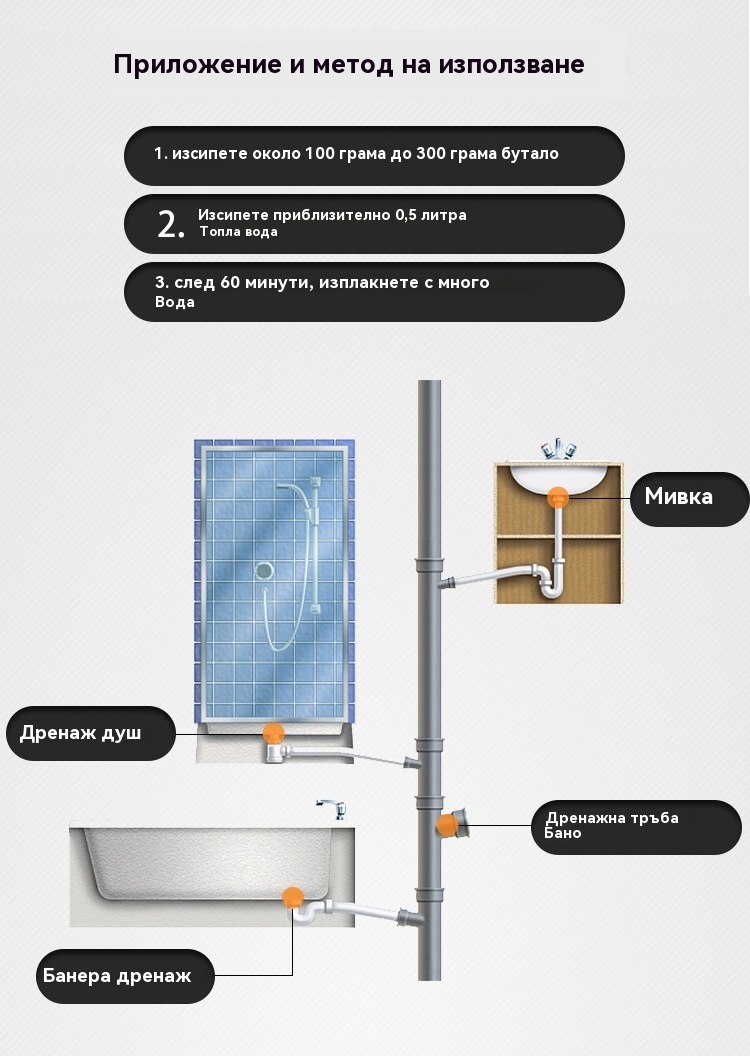 Приложение и метод на използване

1. изсипете около 100 грама до 300 грама бутало

2. Изсипете приблизително 0,5 литра Топла вода

3. след 60 минути, изплакнете с много Вода

Мивка

Дренаж душ

Дренажна тръба Бано

Банера дренаж