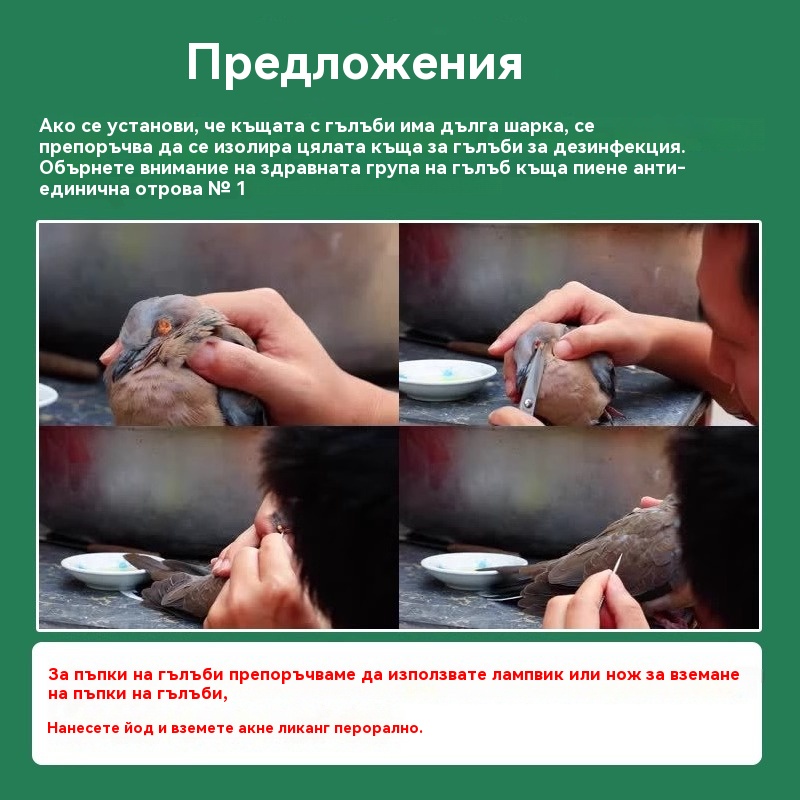 Предложения

Ако се установи, че къщата с гълъби има дълга шарка, се препоръчва да се изолира цялата къща за гълъби за дезинфекция. Обърнете внимание на здравната група на гълъб къща пиене анти-единична отрова № 1

За пъпки на гълъби препоръчваме да използвате лампвик или нож за вземане на пъпки на гълъби,

Нанесете йод и вземете акне ликанг перорално.