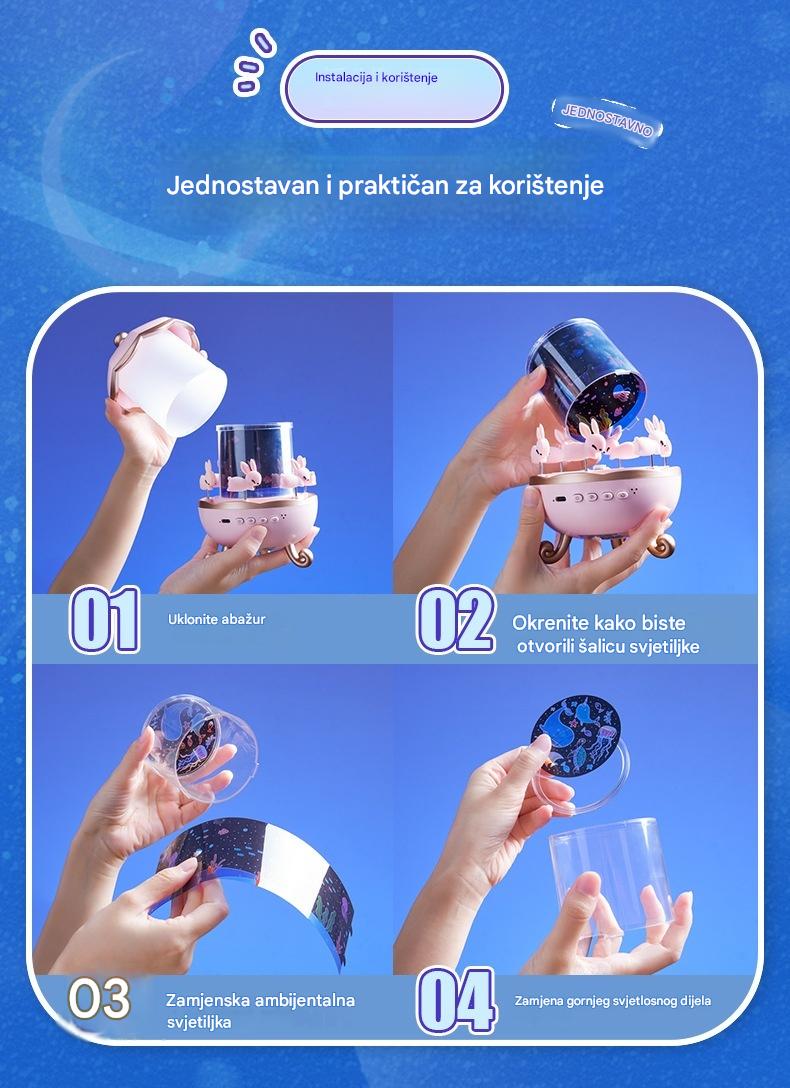 Instalacija i korištenje

JEDNOSTAVNO

Jednostavan i praktičan za korištenje

01 Uklonite abažur

02 Okrenite kako biste otvorili šalicu svjetiljke

03 Zamjenska ambijentalna svjetiljka

04 Zamjena gornjeg svjetlosnog dijela