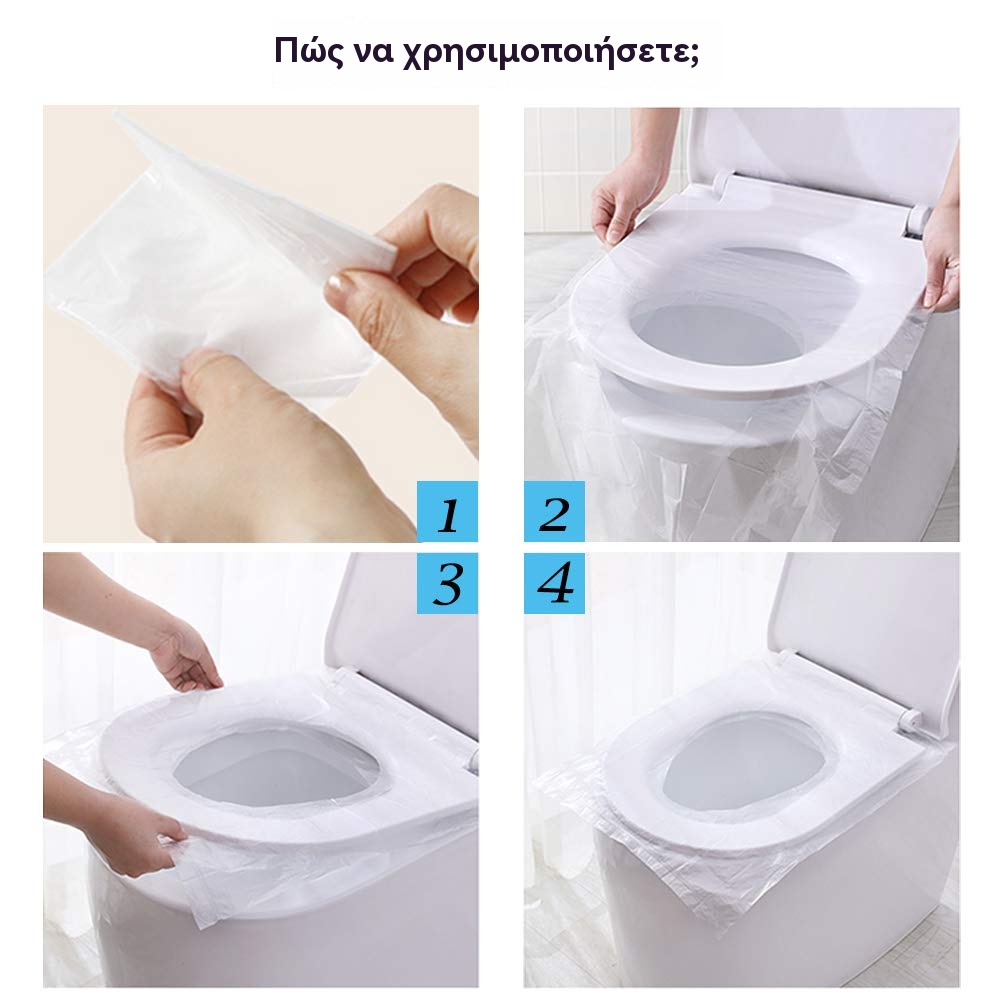 Πώς να χρησιμοποιήσετε;

1

2

3

4