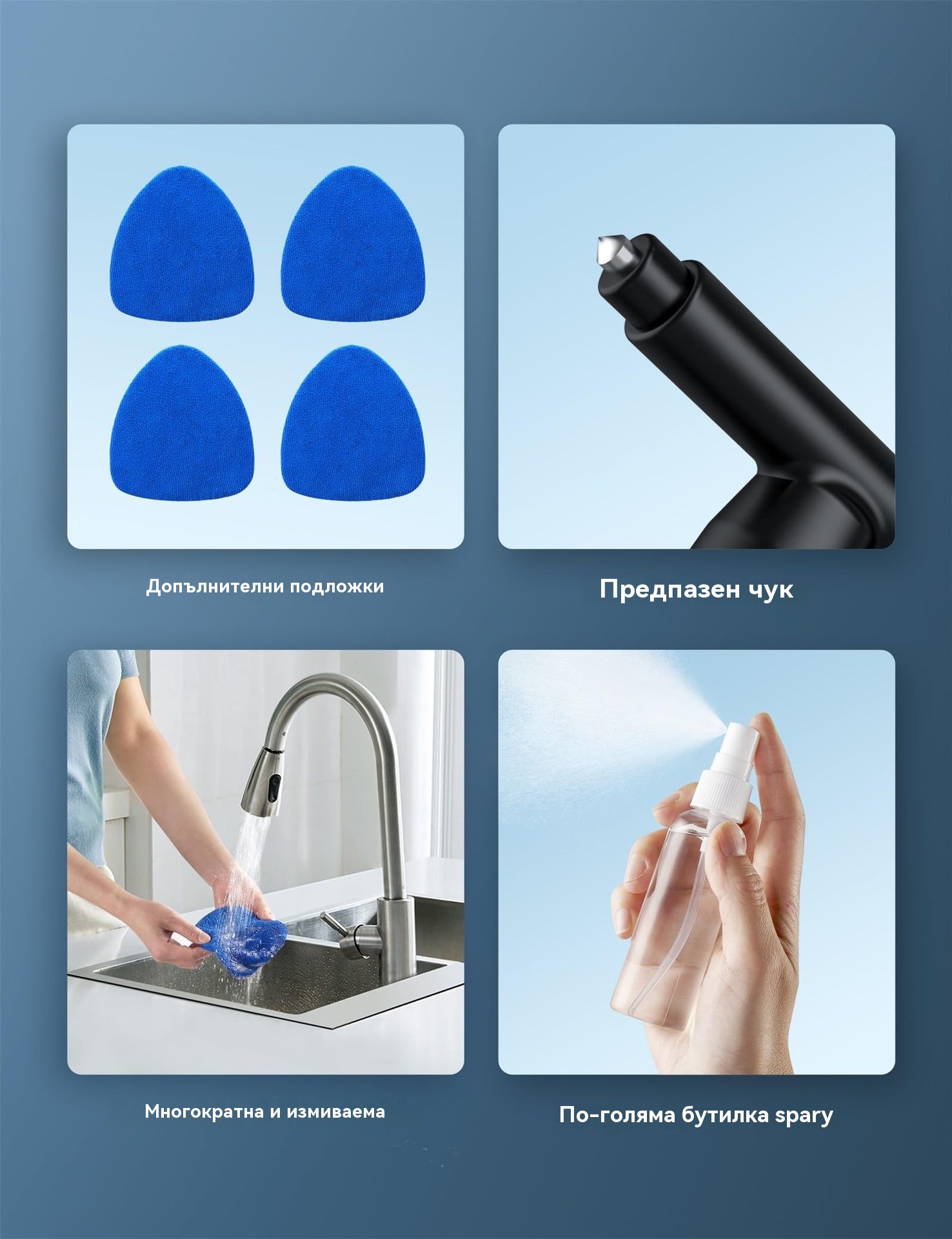 Допълнителни подложки

Предпазен чук

Многократна и измиваема

По-голяма бутилка spary