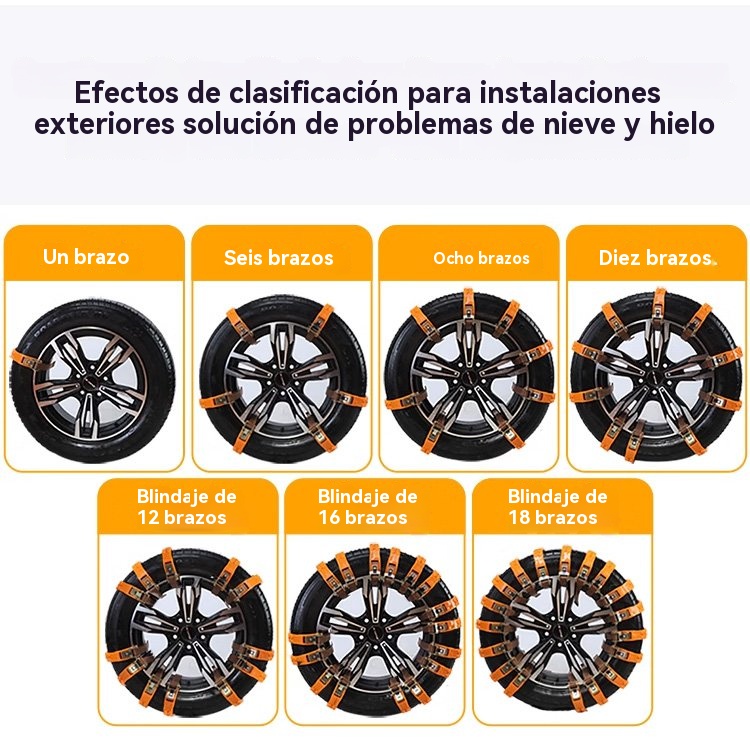 Efectos de clasificación para instalaciones exteriores solución de problemas de nieve y hielo

Un brazo

Seis brazos

Ocho brazos

Diez brazos

Blindaje de 12 brazos

Blindaje de 16 brazos

Blindaje de 18 brazos