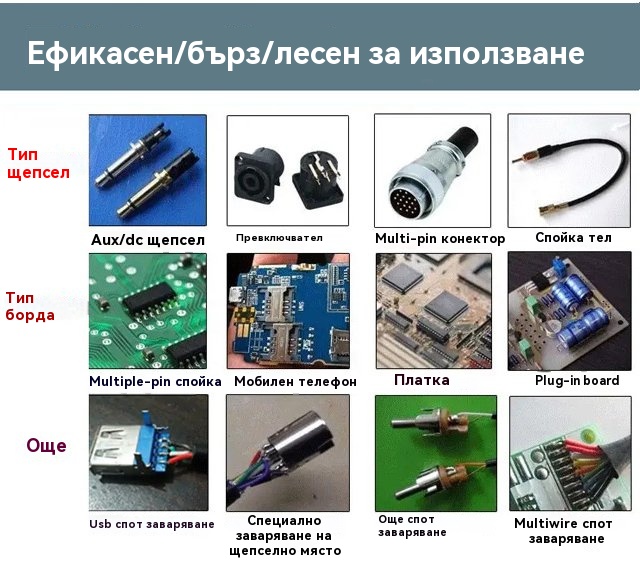 Ефикасен/бърз/лесен за използване

Тип щепсел

Aux/dc щепсел

Превключвател

Multi-pin конектор

Спойка тел

Тип борда

Multiple-pin спойка

Мобилен телефон

Платка

Plug-in board

Още

Usb спот заваряване

Специално заваряване на щепселно място

Още спот заваряване

Multiwire спот заваряване