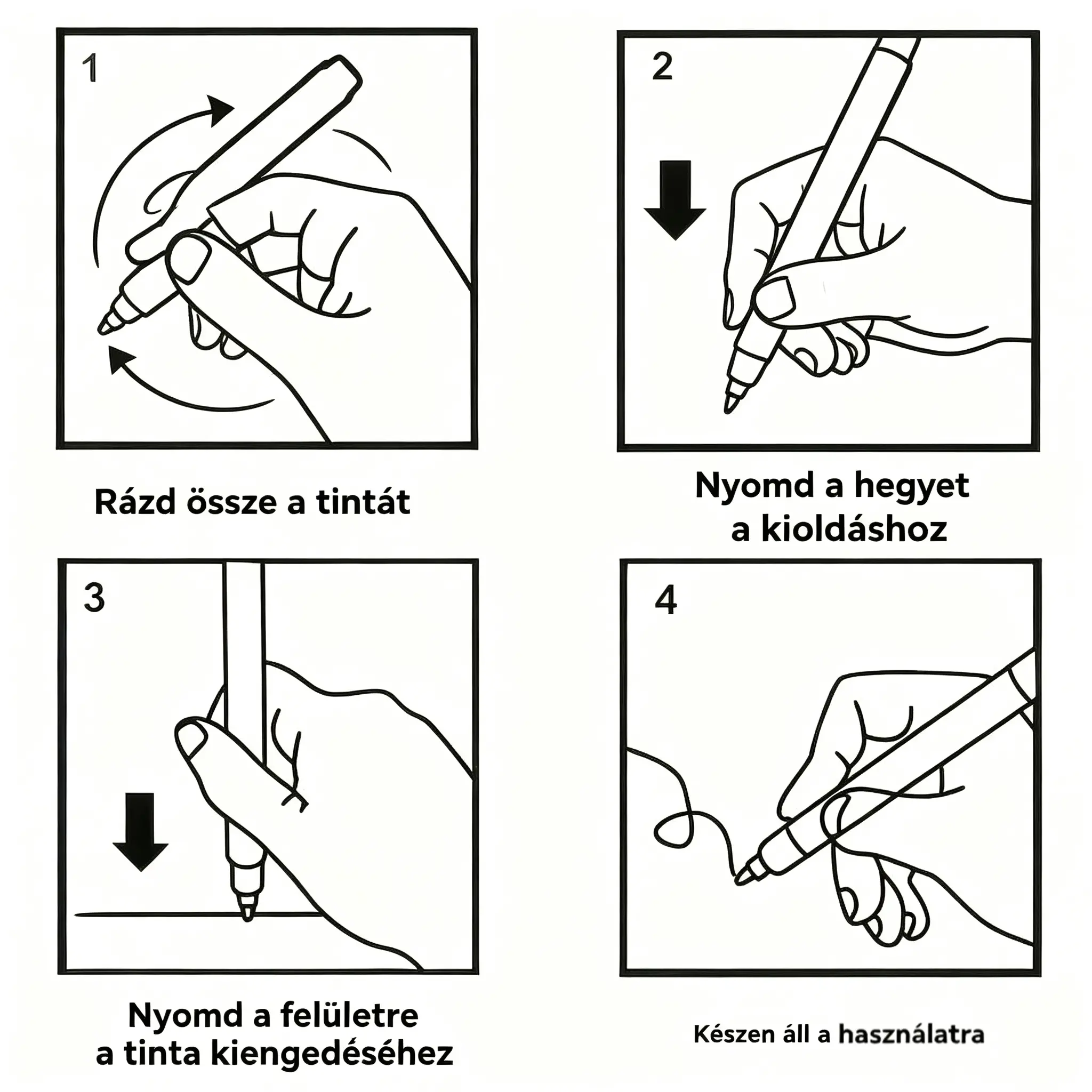 1

Rázd össze a tintát

2

Nyomd a hegyet a kioldáshoz

3

Nyomd a felületre a tinta kiengedéséhez

4

Készen áll a használatra