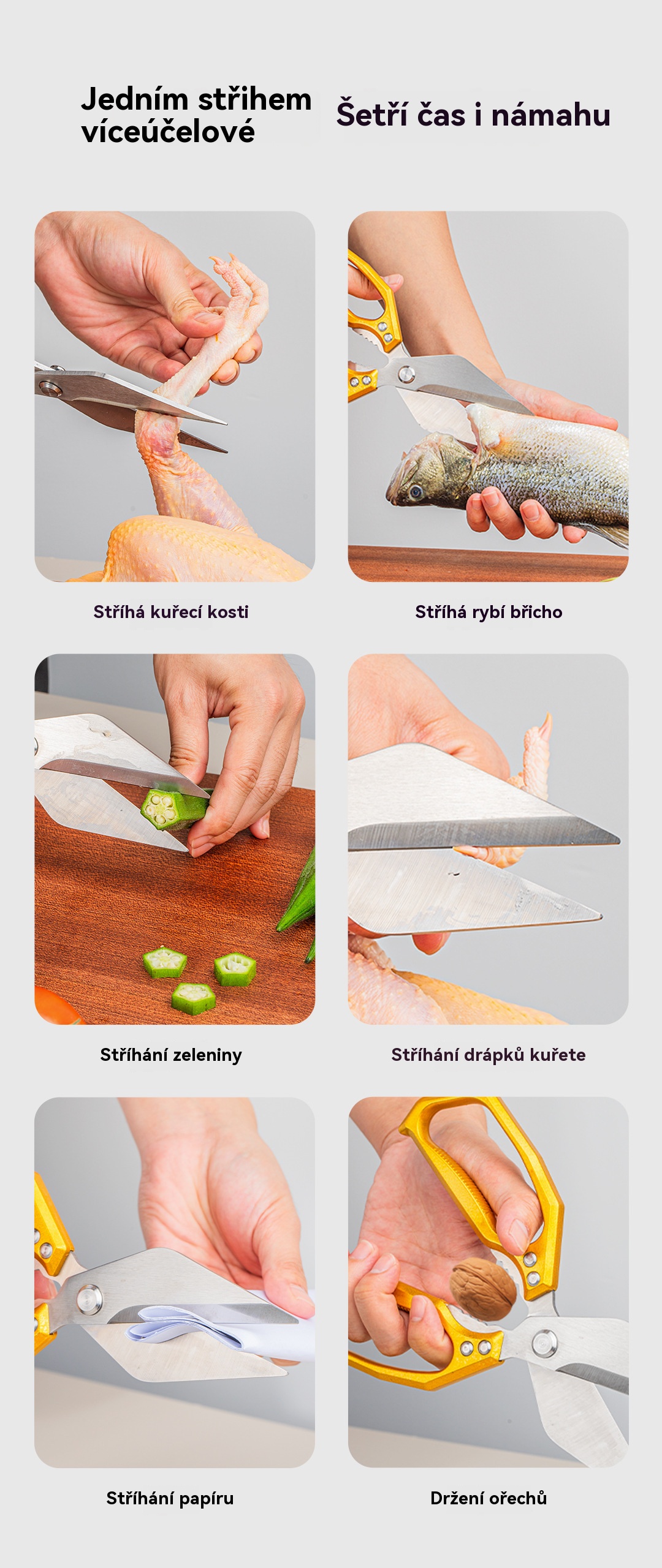 Jedním střihem víceúčelové

Šetří čas i námahu

Stříhá kuřecí kosti

Stříhá rybí břicho

Stříhání zeleniny

Stříhání drápků kuřete

Stříhání papíru

Držení ořechů