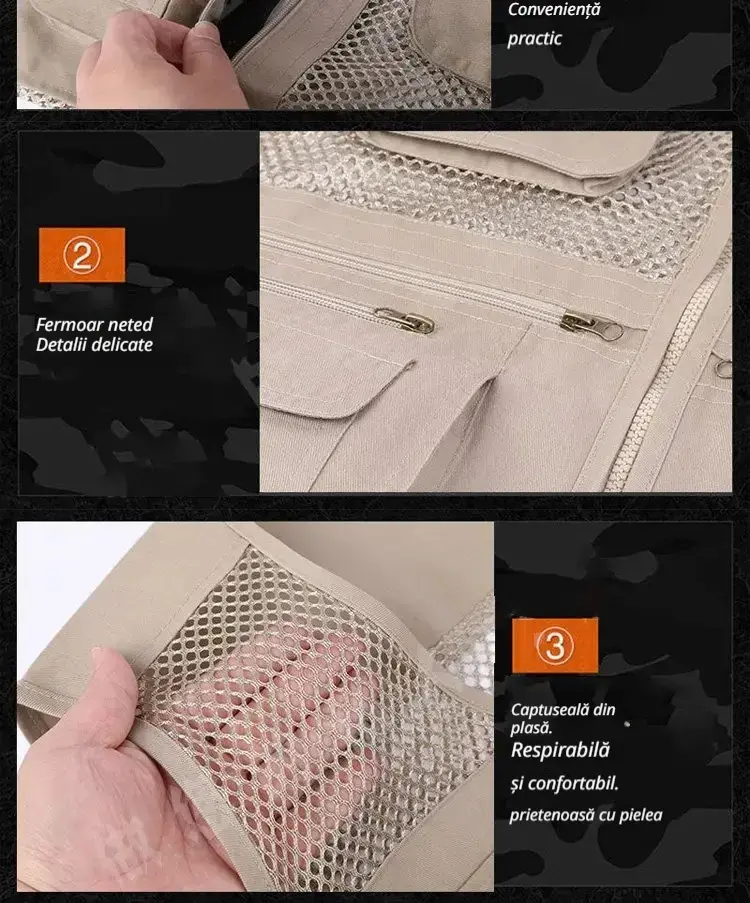 Conveniență
practic

②

Fermoar neted
Detalii delicate

③

Captuseală din plasă.
Respirabilă
și confortabil.
prietenoasă cu pielea