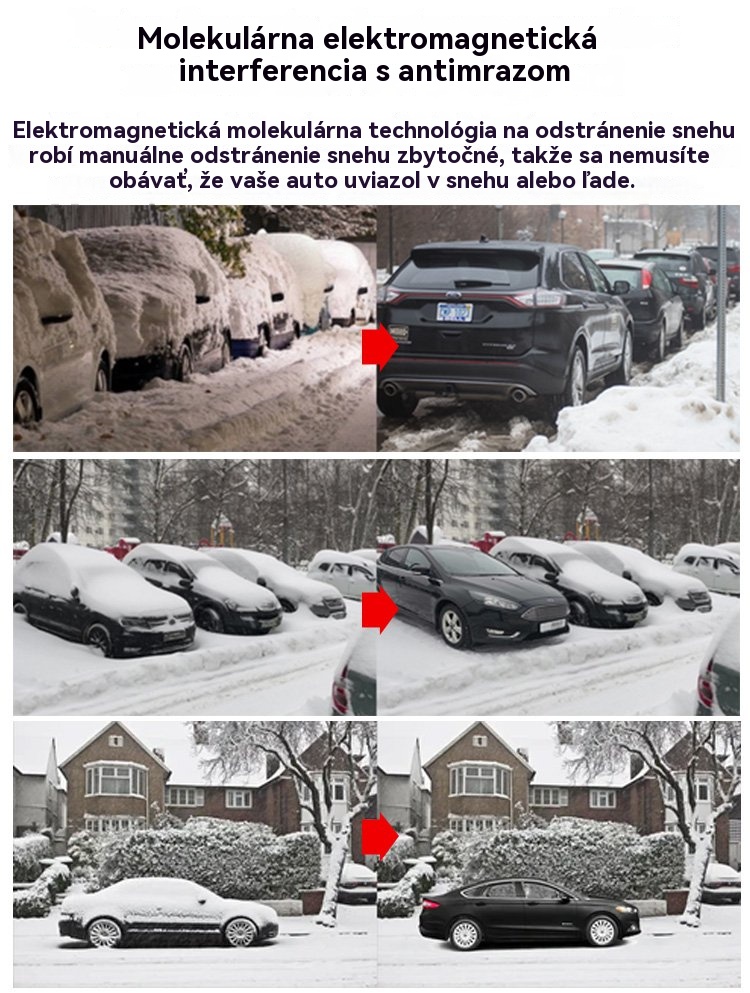 Molekulárna elektromagnetická interferencia s antimrazom

Elektromagnetická molekulárna technológia na odstránenie snehu robí manuálne odstránenie snehu zbytočné, takže sa nemusíte obávať, že vaše auto uviazol v snehu alebo ľade.