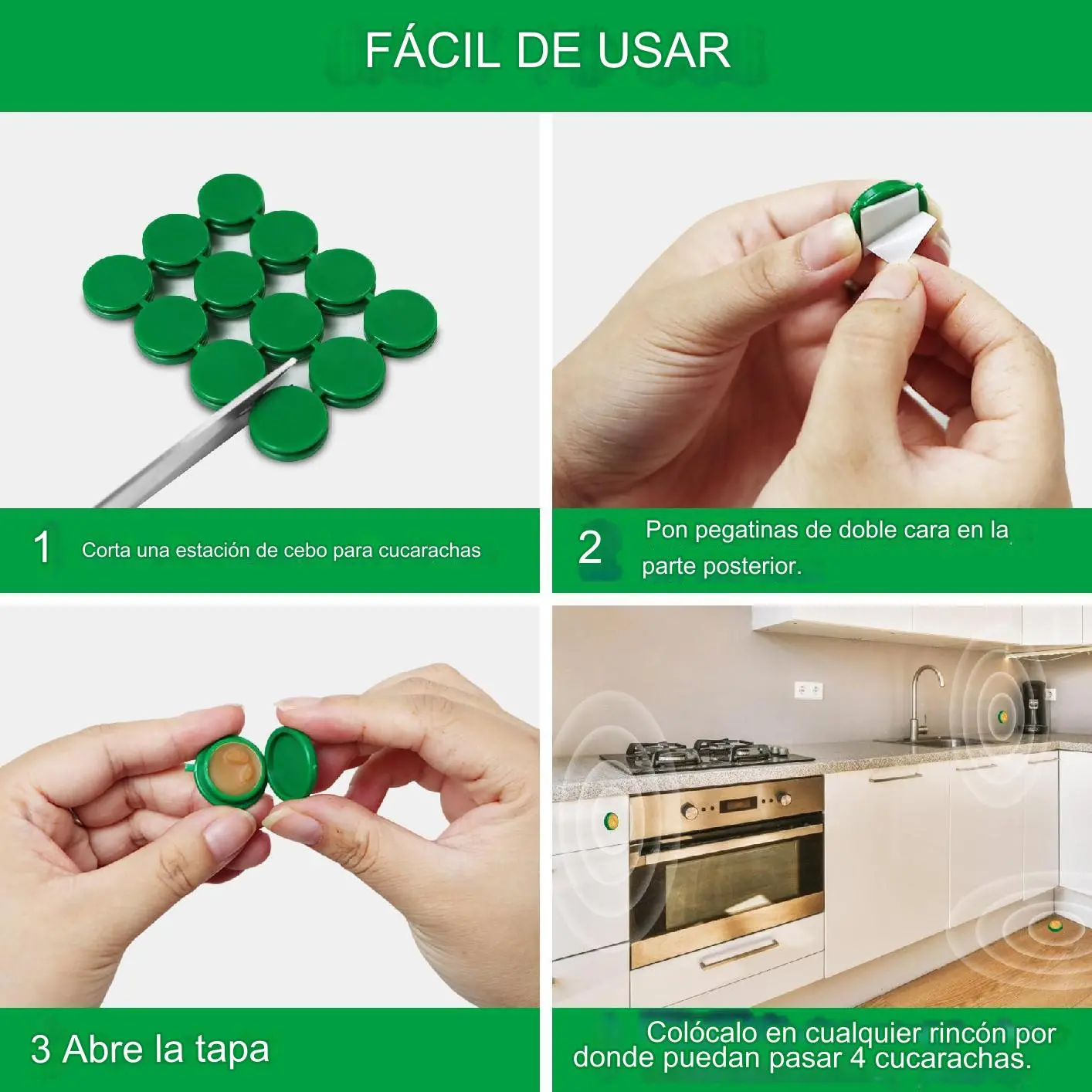 FÁCIL DE USAR

1 Corta una estación de cebo para cucarachas

2 Pon pegatinas de doble cara en la parte posterior.

3 Abre la tapa

Colócalo en cualquier rincón por donde puedan pasar 4 cucarachas.