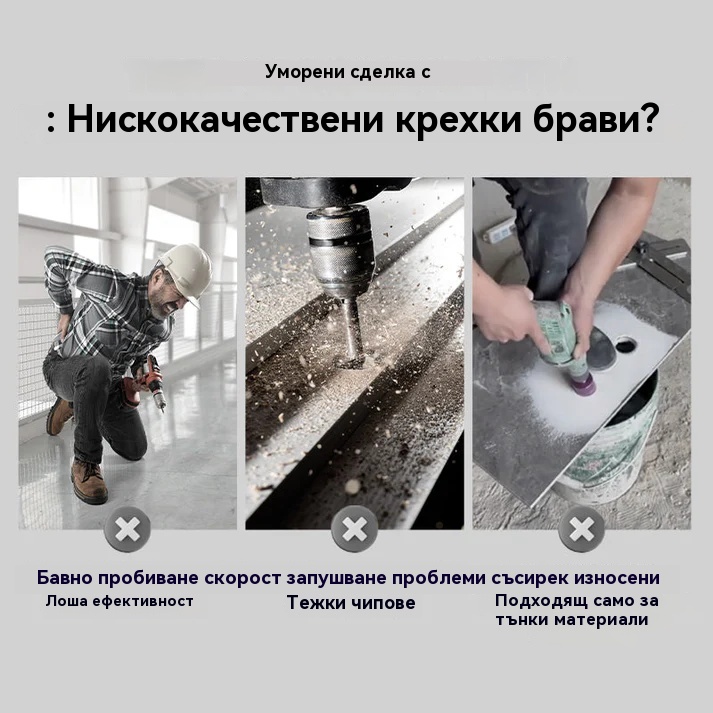 Уморени сделка с

: Нискокачествени крехки брави?

Бавно пробиване скорост запушване проблеми съсирек износени

Лоша ефективност

Тежки чипове

Подходящ само за тънки материали