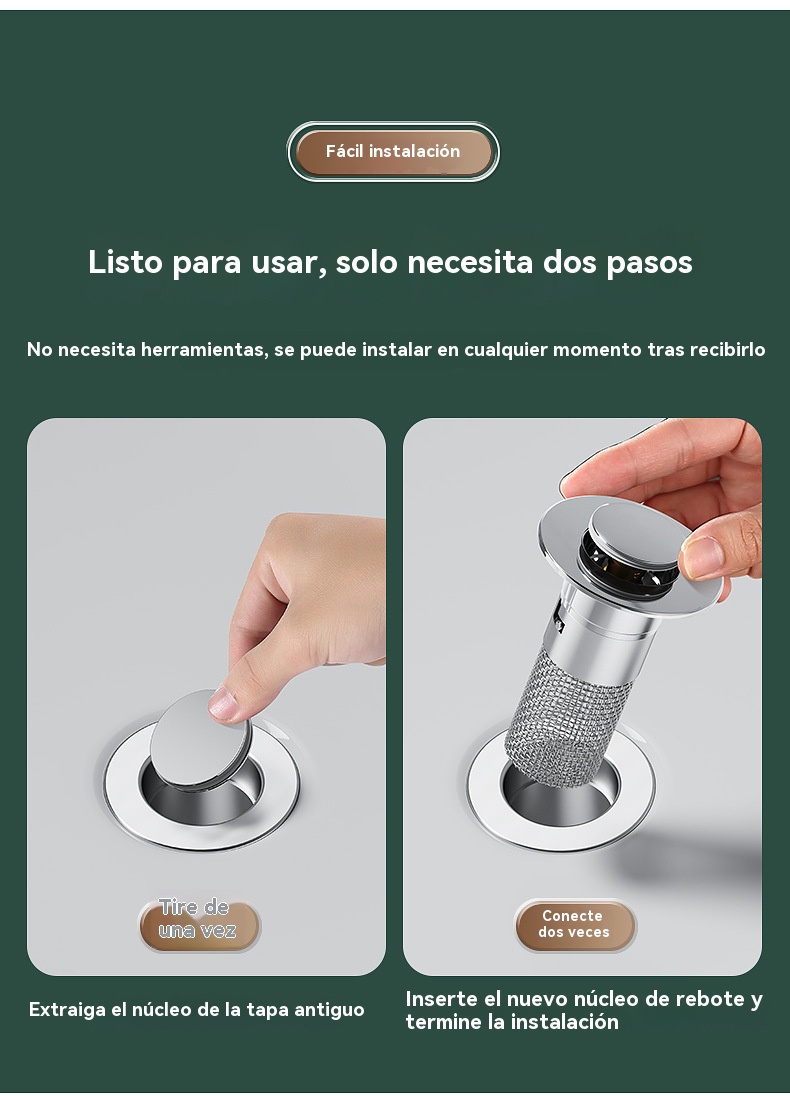 Fácil instalación

Listo para usar, solo necesita dos pasos

No necesita herramientas, se puede instalar en cualquier momento tras recibirlo

Tire de una vez

Extraiga el núcleo de la tapa antiguo

Conecte dos veces

Inserte el nuevo núcleo de rebote y termine la instalación