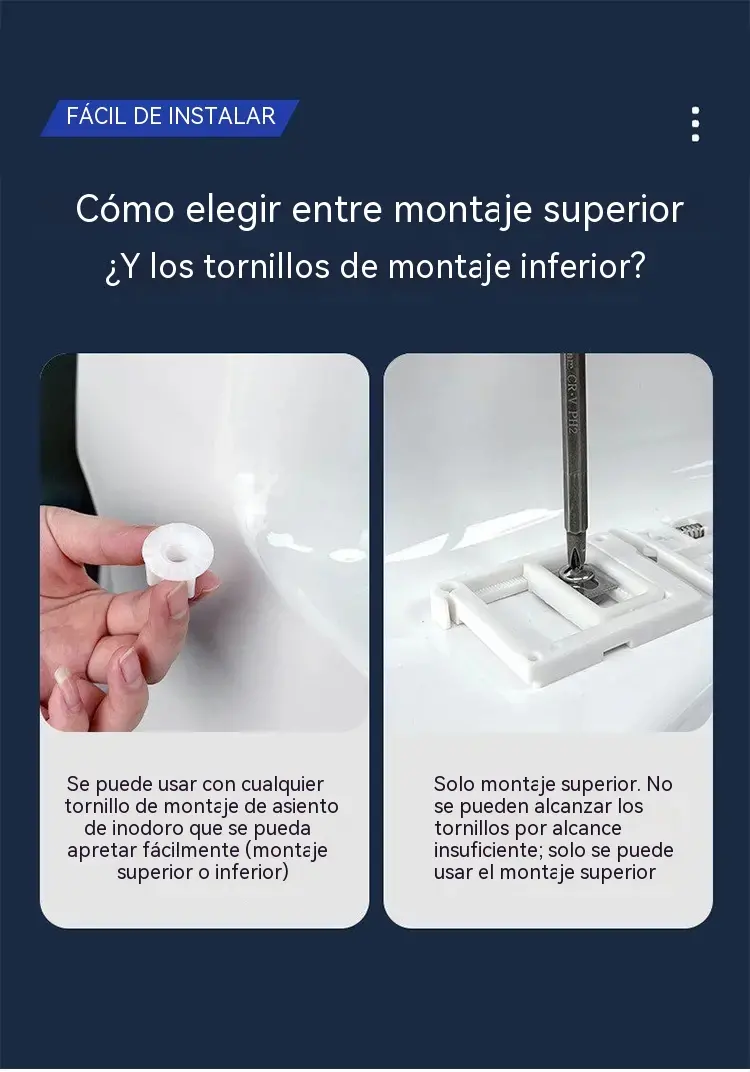 FÁCIL DE INSTALAR

Cómo elegir entre montaje superior
¿Y los tornillos de montaje inferior?

CR-V PH2

Se puede usar con cualquier tornillo de montaje de asiento de inodoro que se pueda apretar fácilmente (montaje superior o inferior)

Solo montaje superior. No se pueden alcanzar los tornillos por alcance insuficiente; solo se puede usar el montaje superior