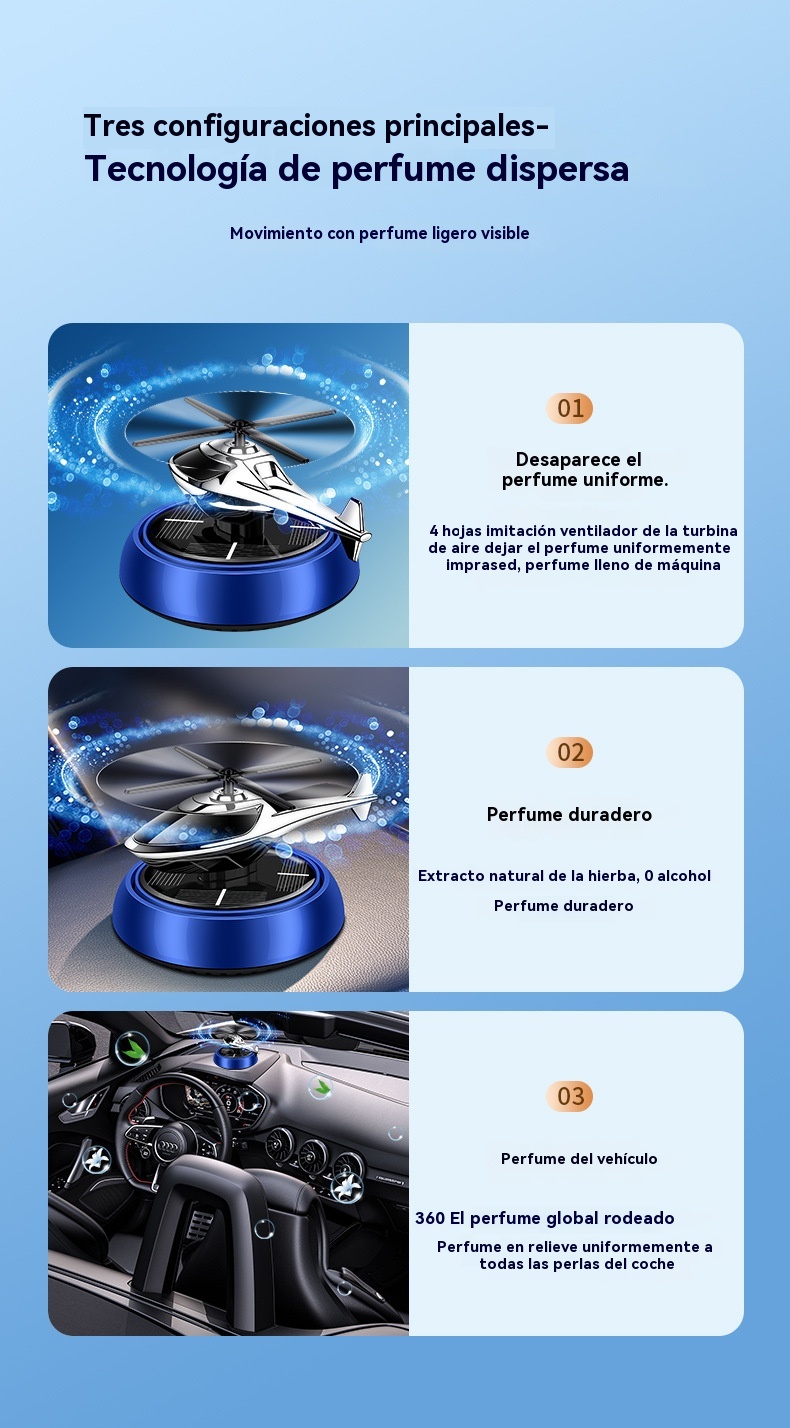 Tres configuraciones principales-
Tecnología de perfume dispersa

Movimiento con perfume ligero visible

01

Desaparece el perfume uniforme.

4 hojas imitación ventilador de la turbina de aire dejar el perfume uniformemente impresed, perfume lleno de máquina

02

Perfume duradero

Extracto natural de la hierba, 0 alcohol

Perfume duradero

03

Perfume del vehículo

360 El perfume global rodeado

Perfume en relieve uniformemente a todas las perlas del coche