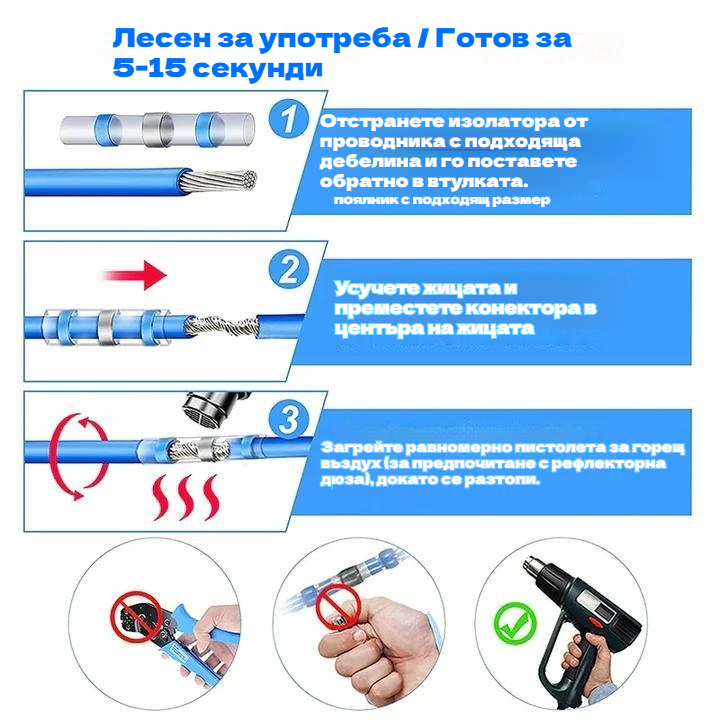 Лесен за употреба / Готов за 5-15 секунди

1

Отстранете изолатора от проводника с подходяща дебелина и го поставете обратно в втулката.
поялник с подходящ размер

2

Усучете жицата и преместете конектора в центъра на жицата

3

Загрейте равномерно пистолета за горещ въздух (за предпочитане с рефлекторна дюза), докато се разтопи.