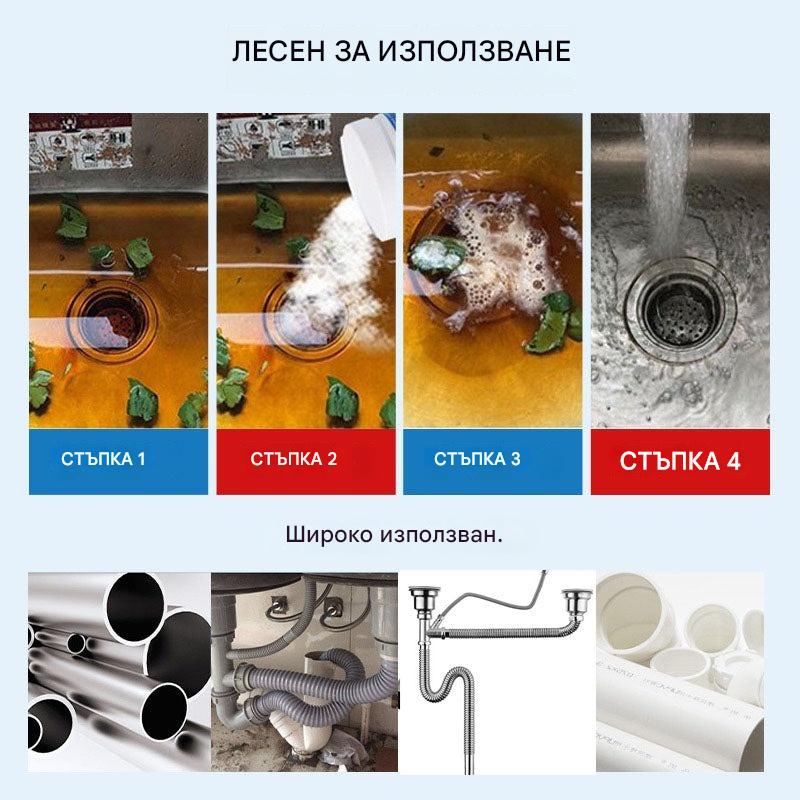 ЛЕСЕН ЗА ИЗПОЛЗВАНЕ

СТЪПКА 1

СТЪПКА 2

СТЪПКА 3

СТЪПКА 4

Широко използван.