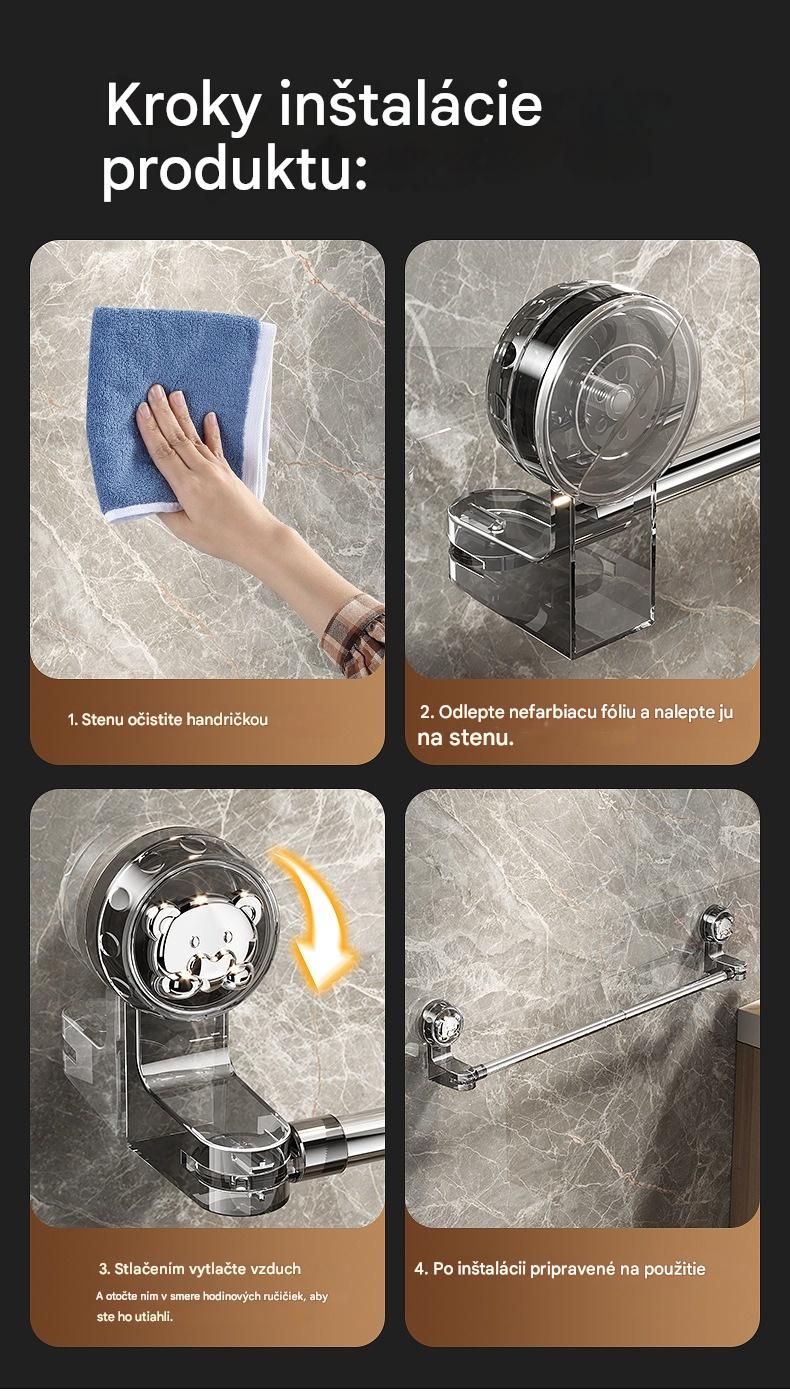 Kroky inštalácie produktu:

1. Stenu očistite handričkou

2. Odlepte nefarbiacu fóliu a nalepte ju na stenu.

3. Stlačením vytlačte vzduch

A otočte ním v smere hodinových ručičiek, aby ste ho utiahli.

4. Po inštalácii pripravené na použitie