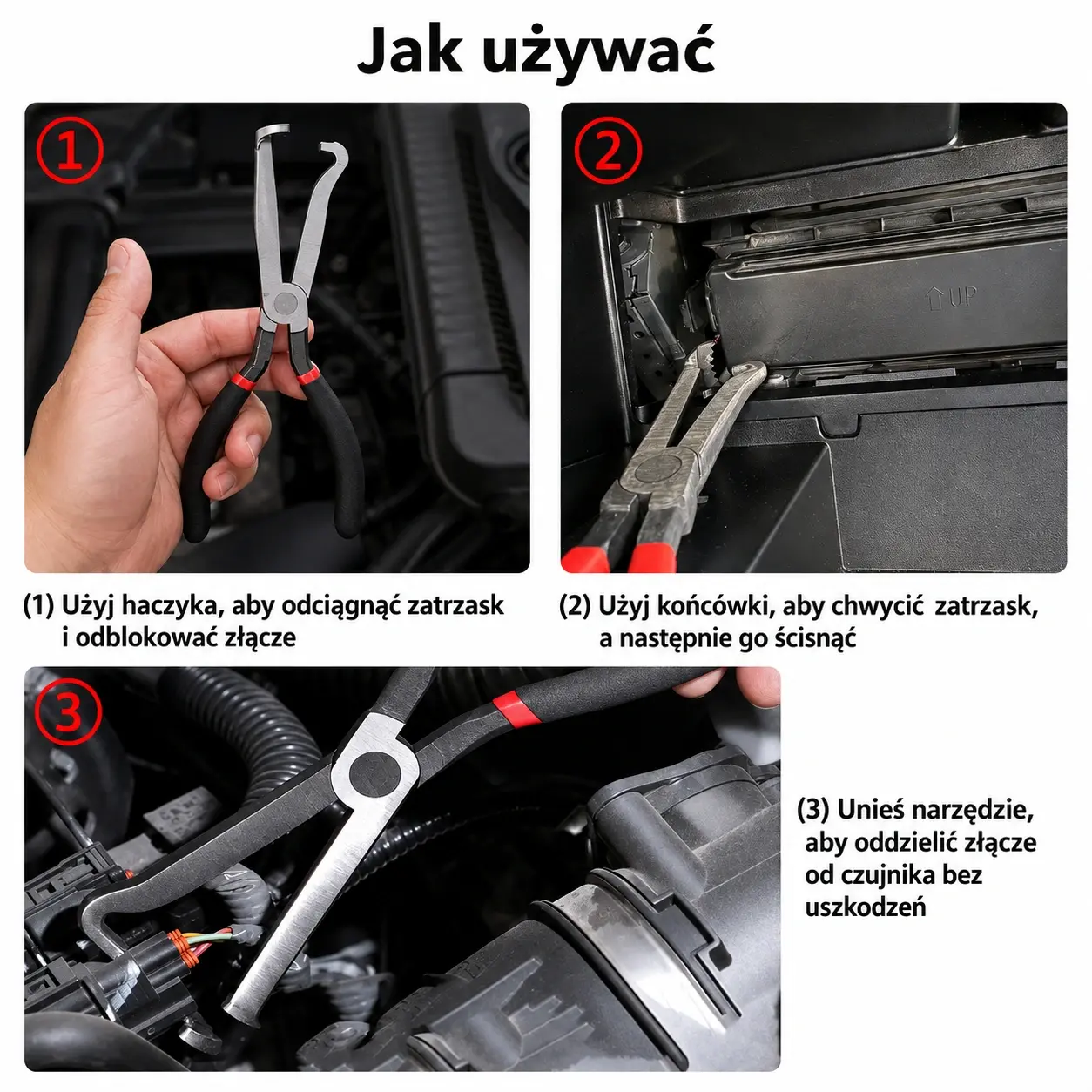 Jak używać

①

②

UP

(1) Użyj haczyka, aby odciągnąć zatrzask i odblokować złącze

(2) Użyj końcówki, aby chwycić zatrzask, a następnie go ścisnąć

③

(3) Unieś narzędzie, aby oddzielić złącze od czujnika bez uszkodzeń