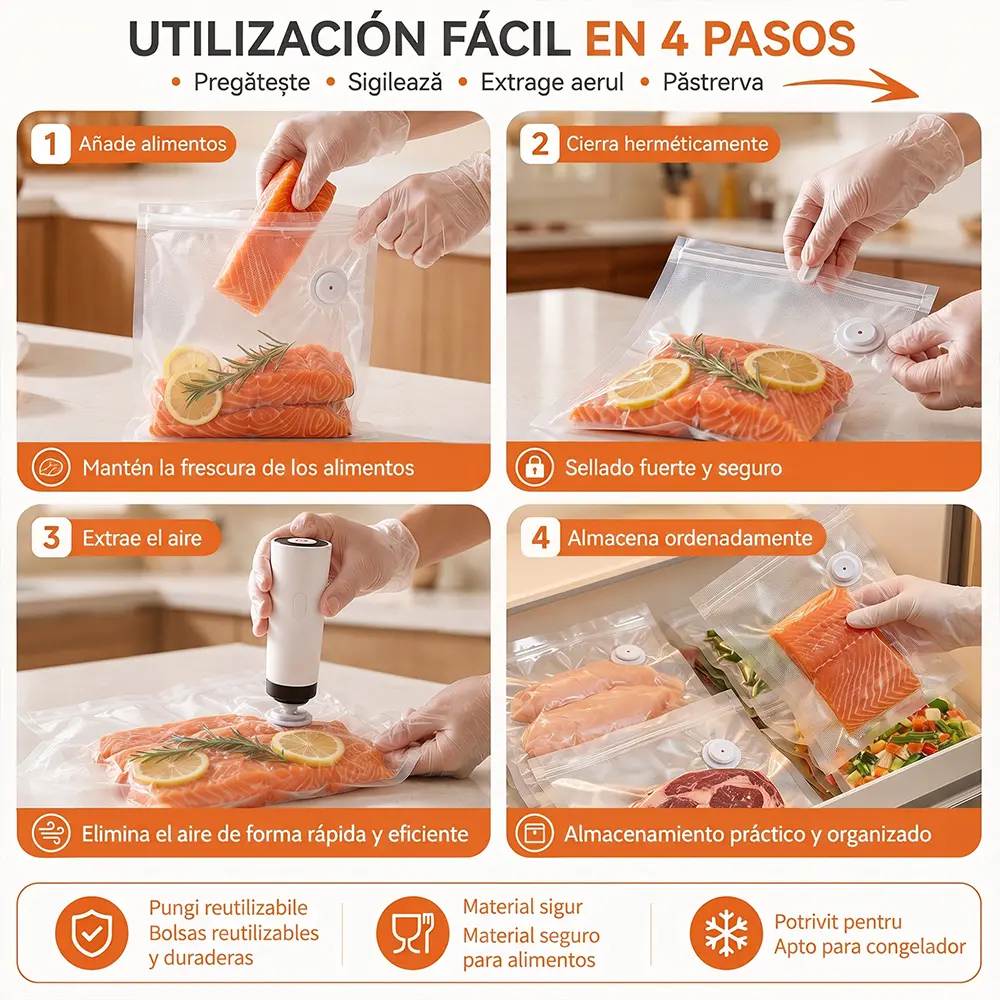 UTILIZACIÓN FÁCIL EN 4 PASOS

• Pregătește • Sigilează • Extrage aerul • Păstrerva

1 Añade alimentos

Mantén la frescura de los alimentos

2 Cierra herméticamente

Sellado fuerte y seguro

3 Extrae el aire

Elimina el aire de forma rápida y eficiente

4 Almacena ordenadamente

Almacenamiento práctico y organizado

Pungi reutilizabile
Bolsas reutilizables y duraderas

Material sigur
Material seguro para alimentos

Potrivit pentru
Apto para congelador