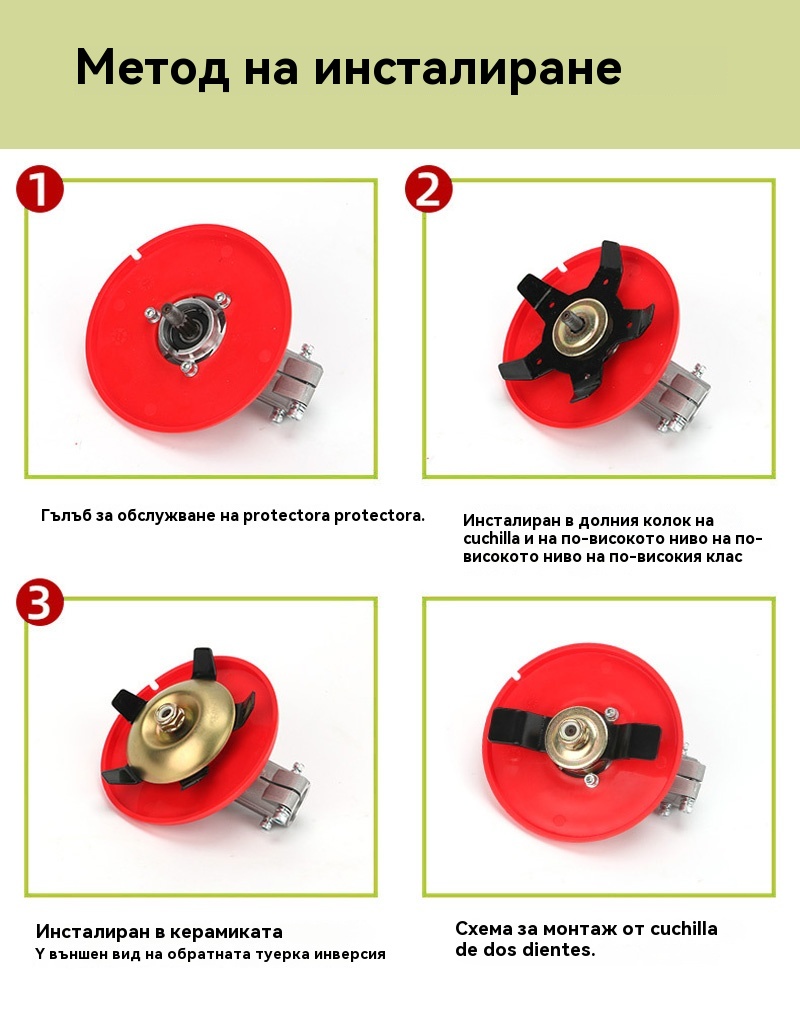 Метод на инсталиране

1

2

Гълъб за обслужване на protectora protectora.

Инсталиран в долния колок на cuchilla и на по-високото ниво на по-високото ниво на по-високия клас

3

Инсталиран в керамиката
Y външен вид на обратната туерка инверсия

Схема за монтаж от cuchilla de dos dientes.