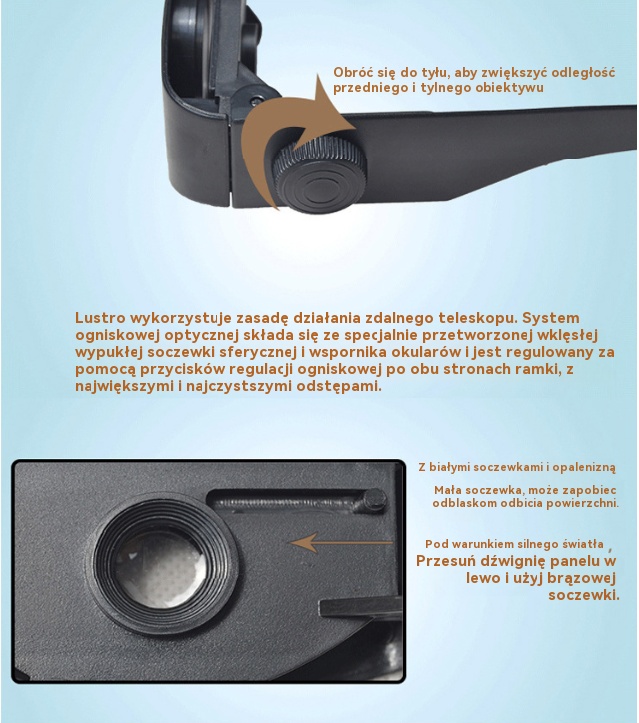 Obróć się do tyłu, aby zwiększyć odległość przedniego i tylnego obiektywu

Lustro wykorzystuje zasadę działania zdalnego teleskopu. System ogniskowej optycznej składa się ze specjalnie przetworzonej wklęsłej wypukłej soczewki sferycznej i wspornika okularów i jest regulowany za pomocą przycisków regulacji ogniskowej po obu stronach ramki, z największymi i najczystszymi odstępami.

Z białymi soczewkami i opalenizną

Mała soczewka, może zapobiec odblaskom odbicia powierzchni.

Pod warunkiem silnego światła ,

Przesuń dźwignię panelu w lewo i użyj brązowej soczewki.