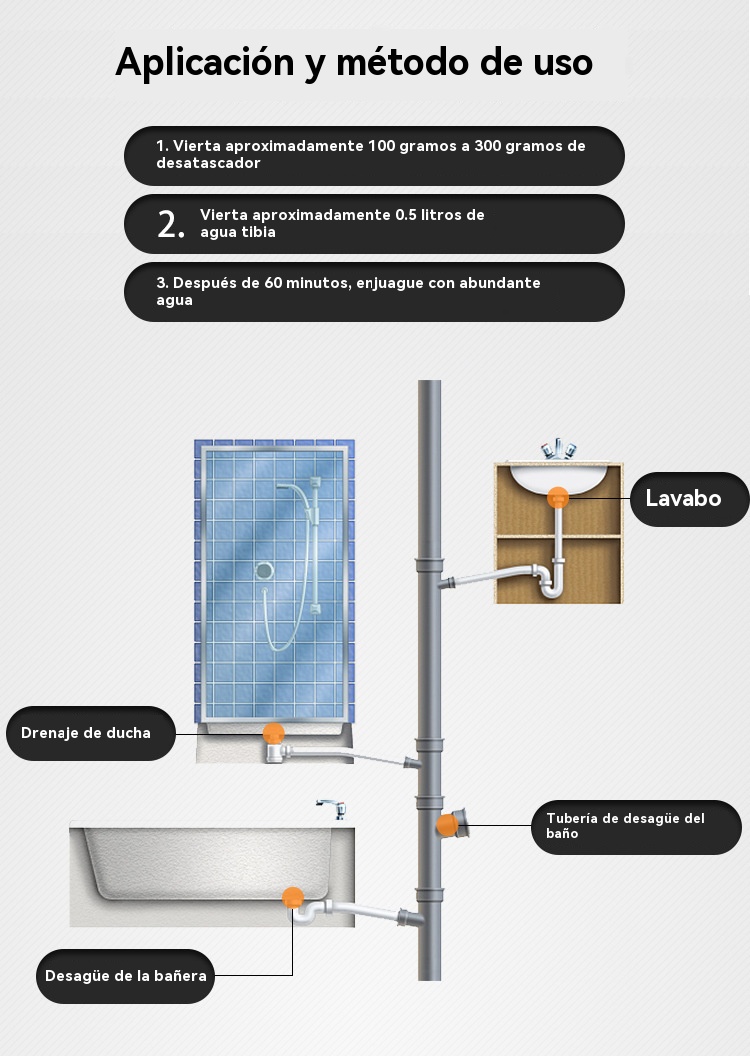 Aplicación y método de uso

1. Vierta aproximadamente 100 gramos a 300 gramos de desatascador

2. Vierta aproximadamente 0.5 litros de agua tibia

3. Después de 60 minutos, enjuague con abundante agua

Lavabo

Drenaje de ducha

Tubería de desagüe del baño

Desagüe de la bañera