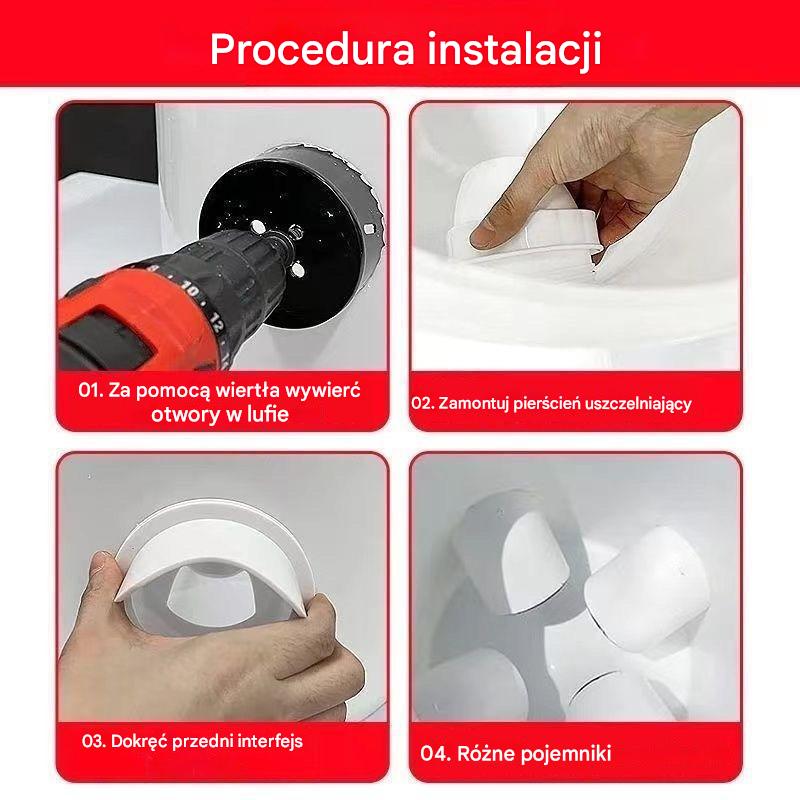 Procedura instalacji

8 10 12

01. Za pomocą wiertła wywierć otwory w lufie

02. Zamontuj pierścień uszczelniający

03. Dokręć przedni interfejs

04. Różne pojemniki