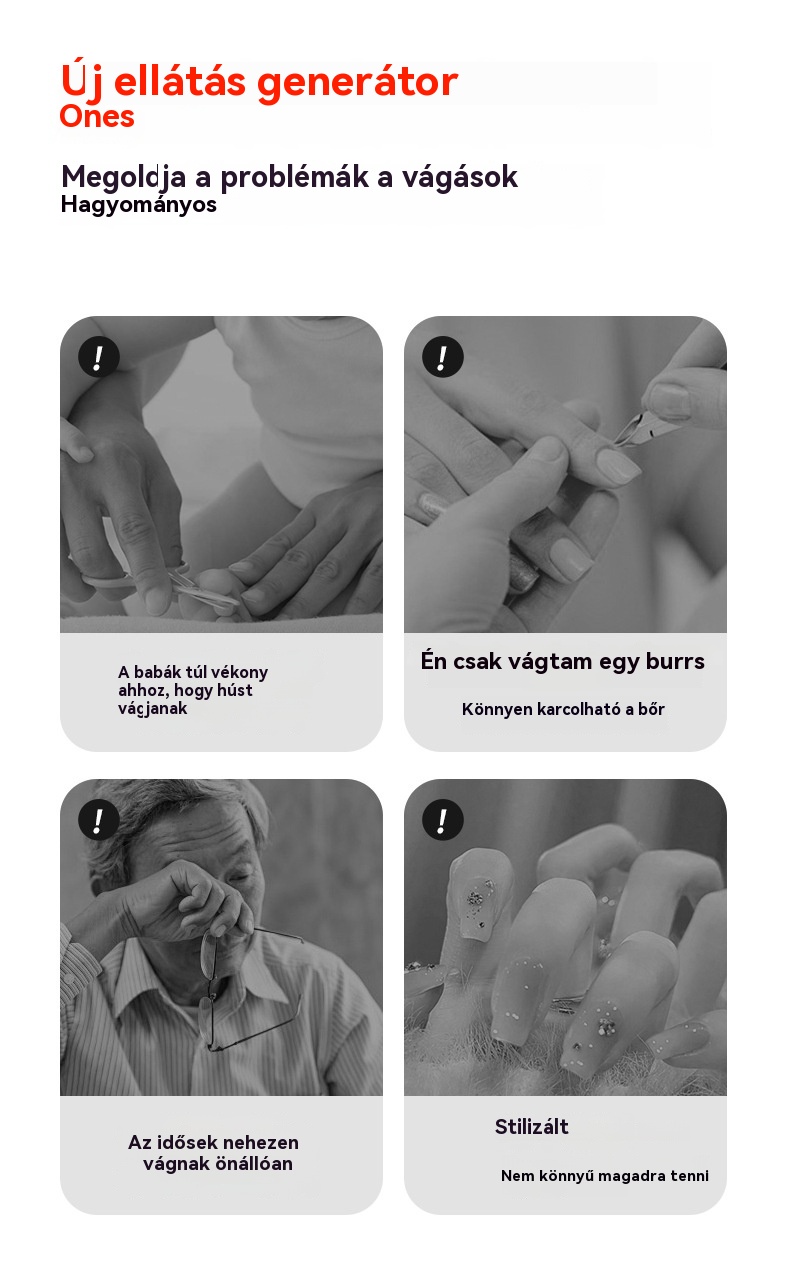 Új ellátás generátor
Ones

Megoldja a problémák a vágások
Hagyományos

!

A babák túl vékony ahhoz, hogy húst vágjanak

!

Én csak vágtam egy burrs

Könnyen karcolható a bőr

!

Az idősek nehezen vágnak önállóan

!

Stilizált

Nem könnyű magadra tenni