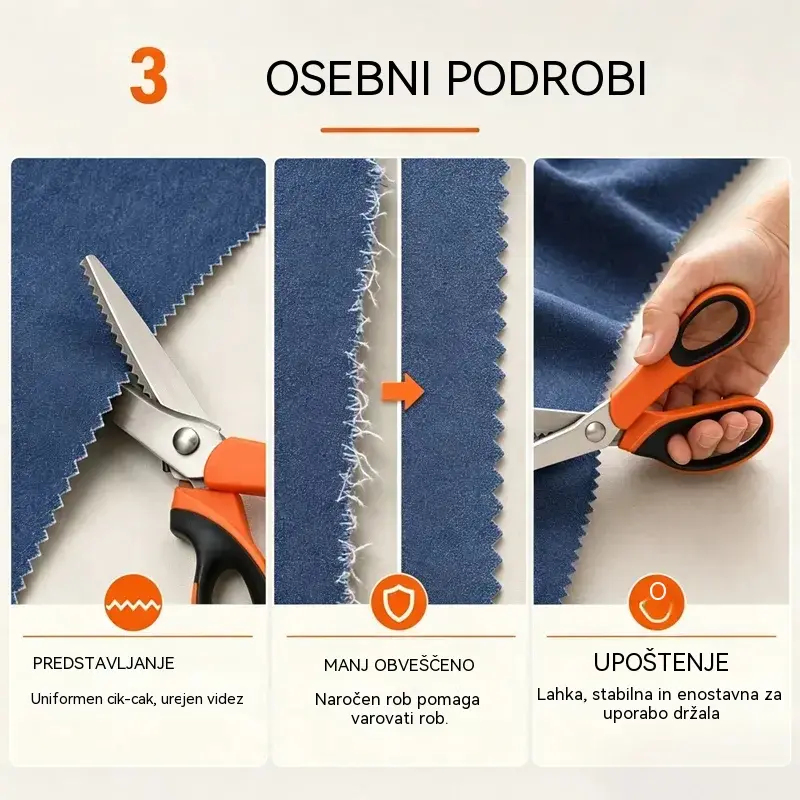 3 OSEBNI PODROBI

PREDSTAVLJANJE

Uniformen cik-cak, urejen videz

MANJ OBVEŠČENO

Naročen rob pomaga varovati rob.

UPOŠTENJE

Lahka, stabilna in enostavna za uporabo držala